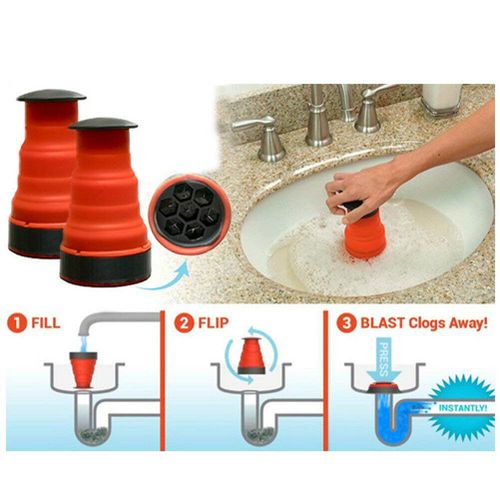 1 FILL

2 FLIP

3 BLAST Clogs Away!

PRESS

INSTANTLY!