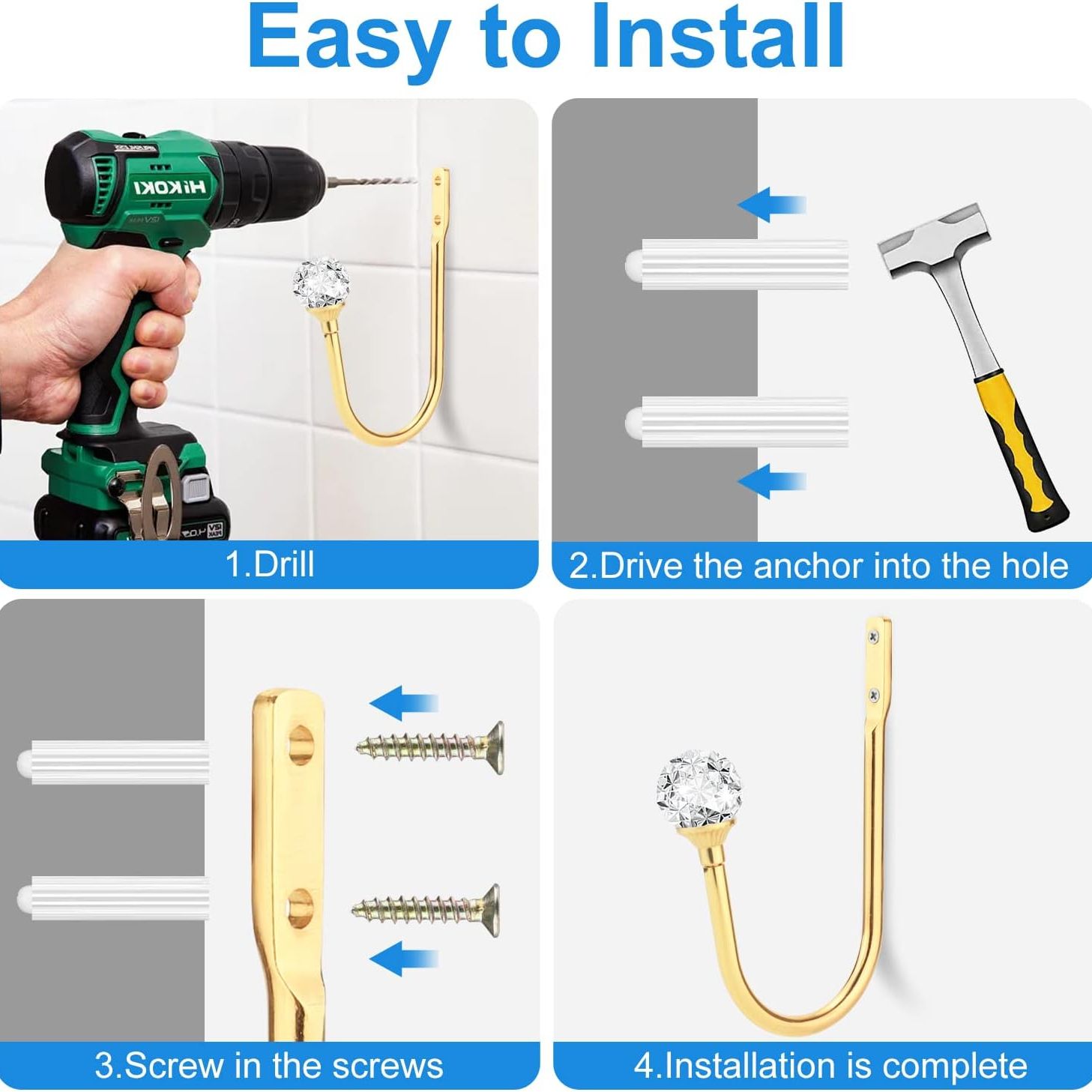 Easy to Install

HiKOKI

1.Drill

2.Drive the anchor into the hole

3.Screw in the screws

4.Installation is complete