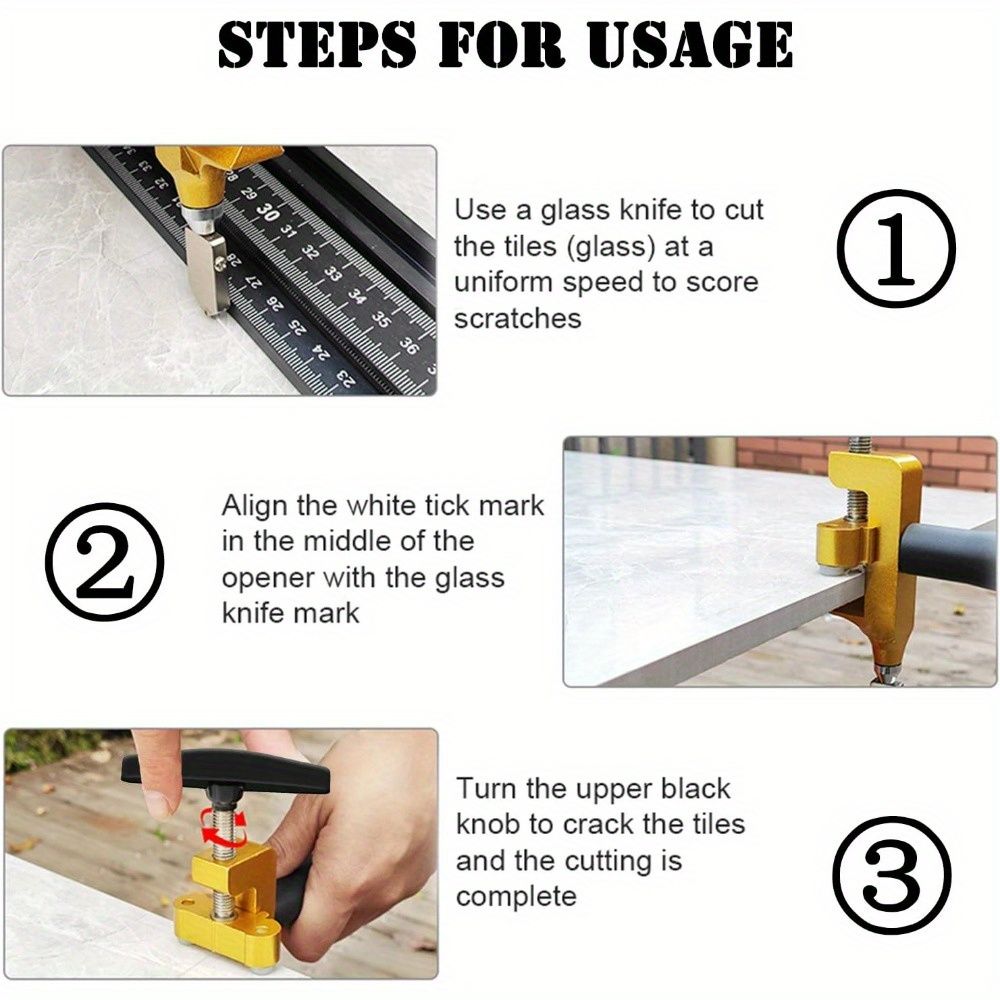 STEPS FOR USAGE

Use a glass knife to cut the tiles (glass) at a uniform speed to score scratches

①

②

Align the white tick mark in the middle of the opener with the glass knife mark

Turn the upper black knob to crack the tiles and the cutting is complete

③