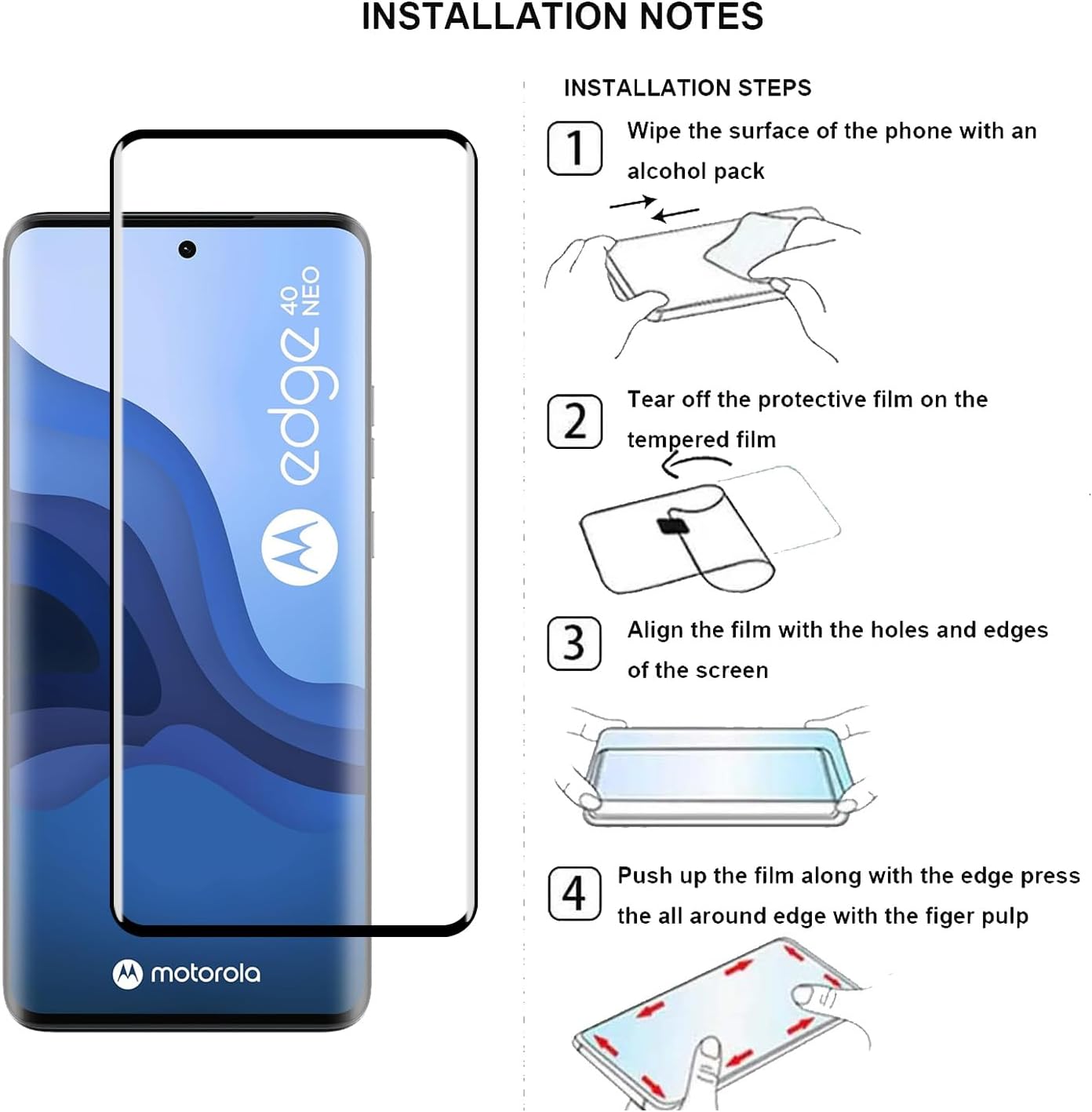 INSTALLATION NOTES

edge 40 NEO

motorola

INSTALLATION STEPS

1 Wipe the surface of the phone with an alcohol pack

2 Tear off the protective film on the tempered film

3 Align the film with the holes and edges of the screen

4 Push up the film along with the edge press the all around edge with the figer pulp