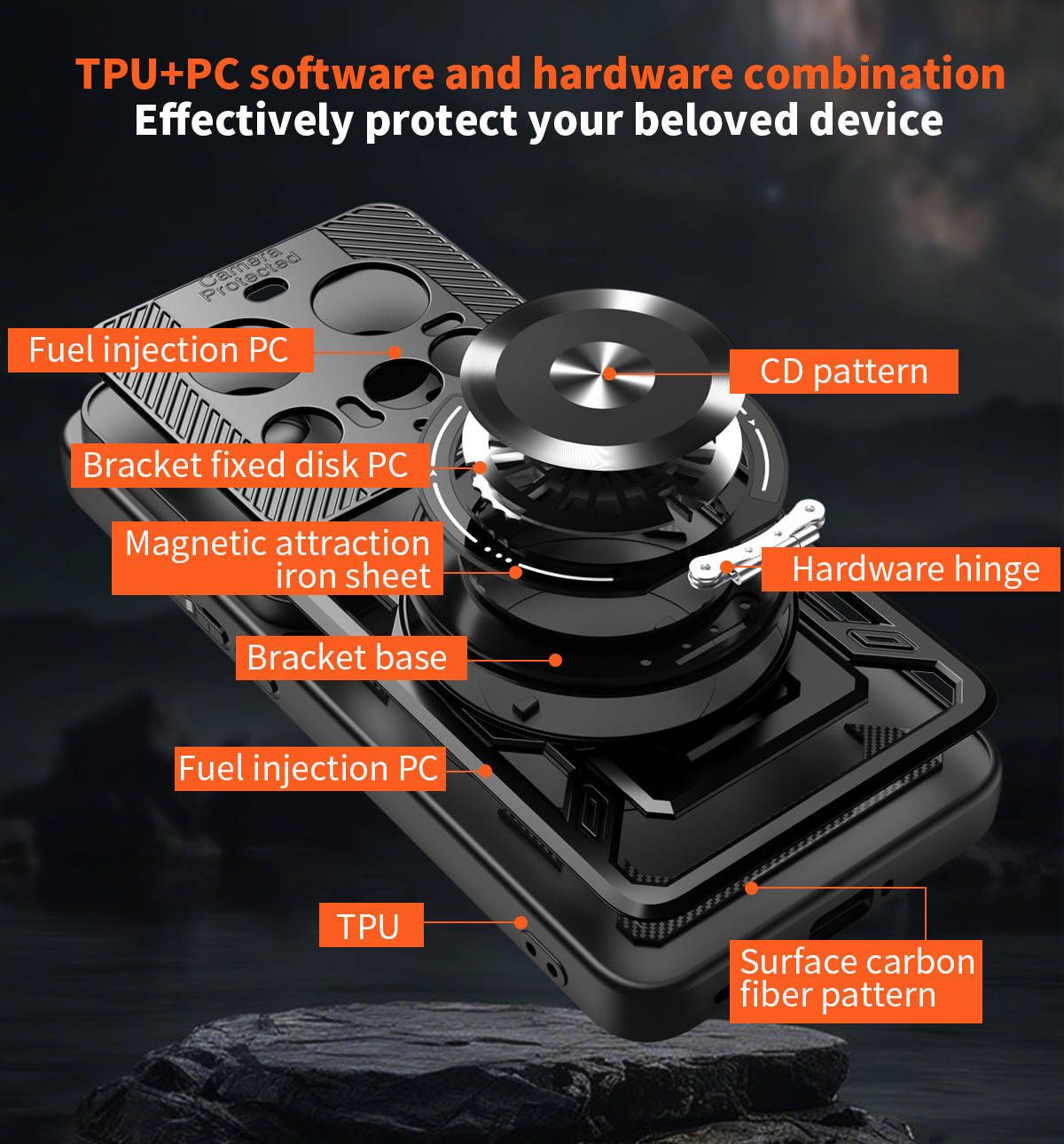 TPU+PC software and hardware combination
Effectively protect your beloved device

Camera Protected

Fuel injection PC

CD pattern

Bracket fixed disk PC

Magnetic attraction iron sheet

Hardware hinge

Bracket base

Fuel injection PC

TPU

Surface carbon fiber pattern