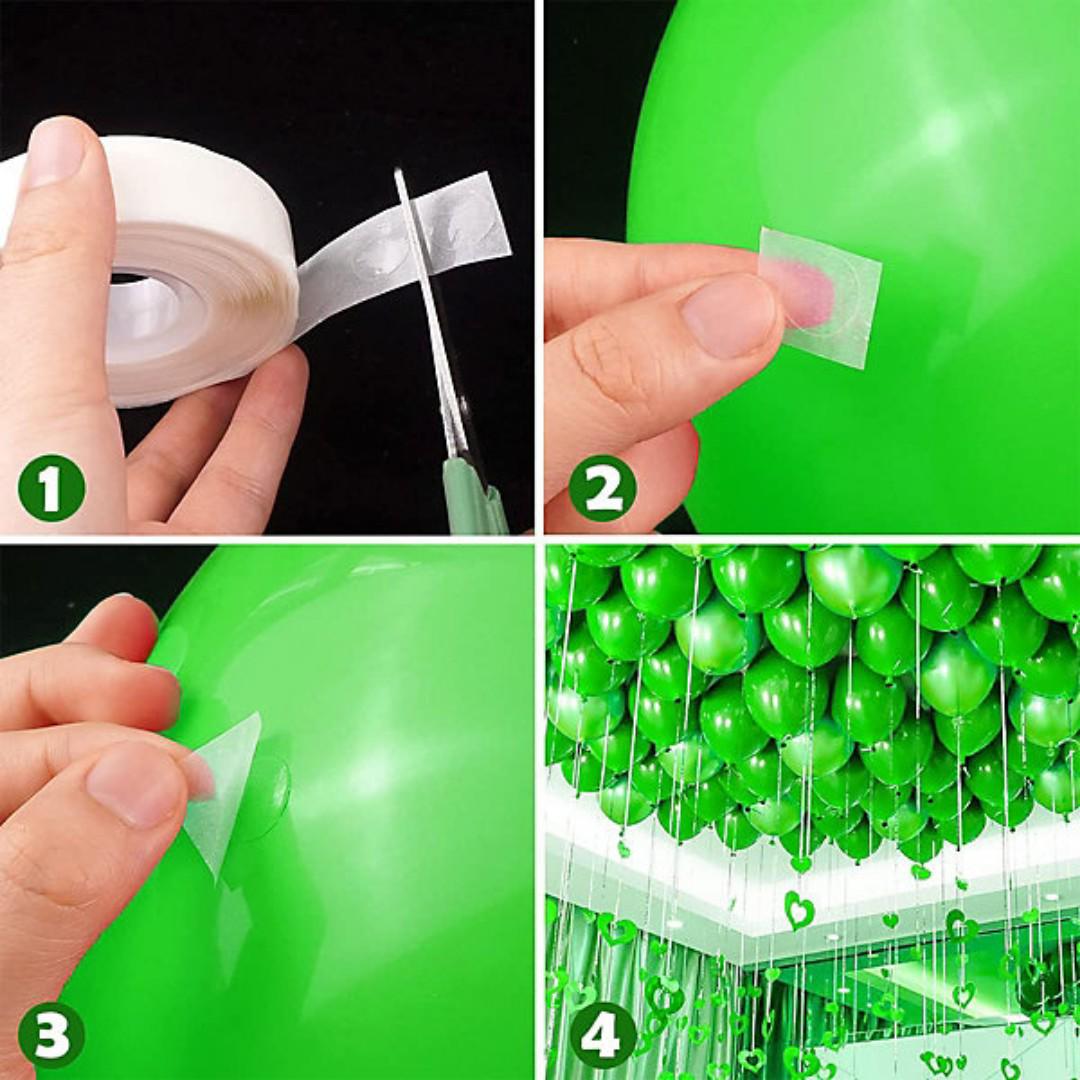 1
2
3
4