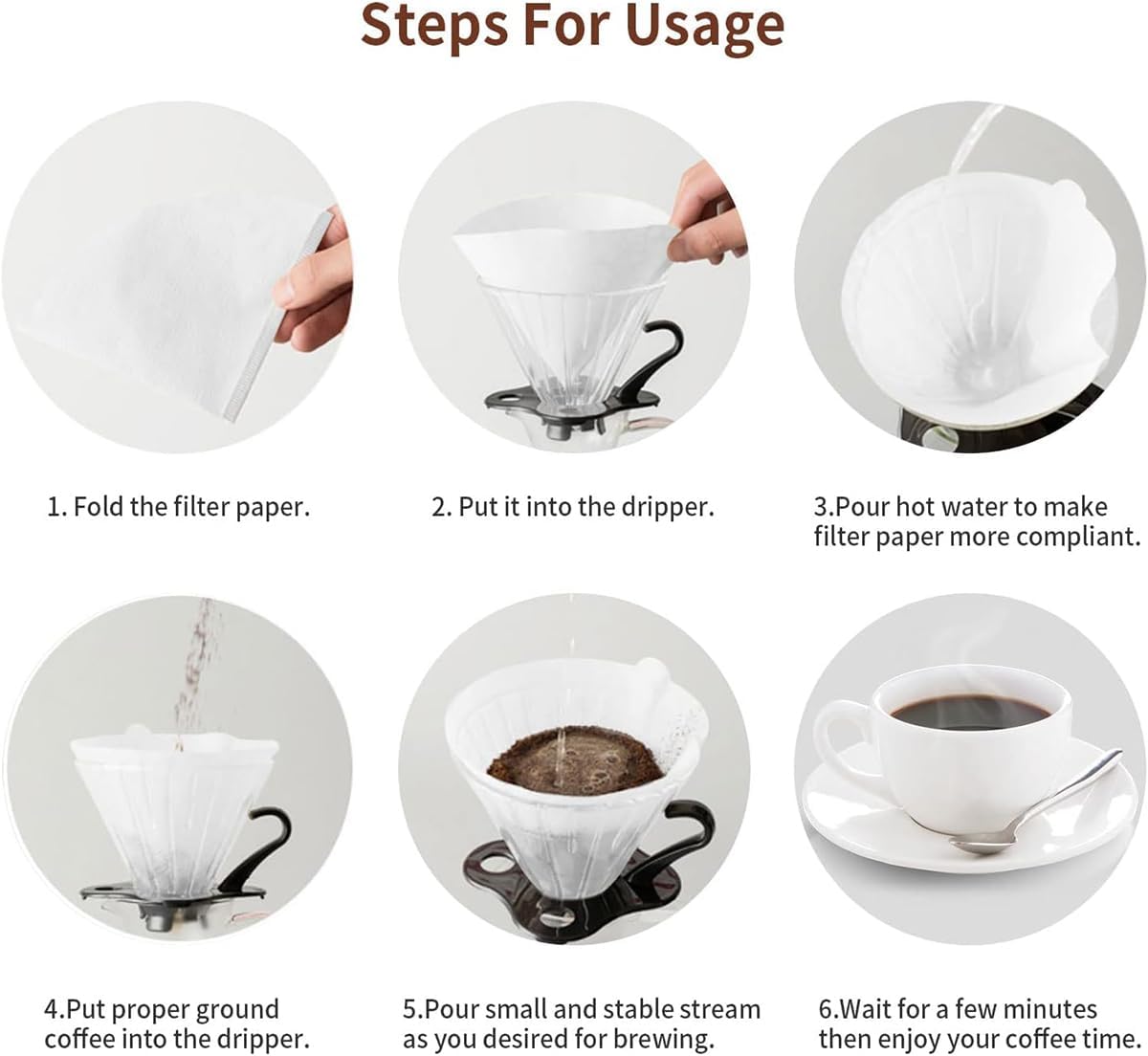 Steps For Usage

1. Fold the filter paper.

2. Put it into the dripper.

3.Pour hot water to make filter paper more compliant.

4.Put proper ground coffee into the dripper.

5.Pour small and stable stream as you desired for brewing.

6.Wait for a few minutes then enjoy your coffee time.