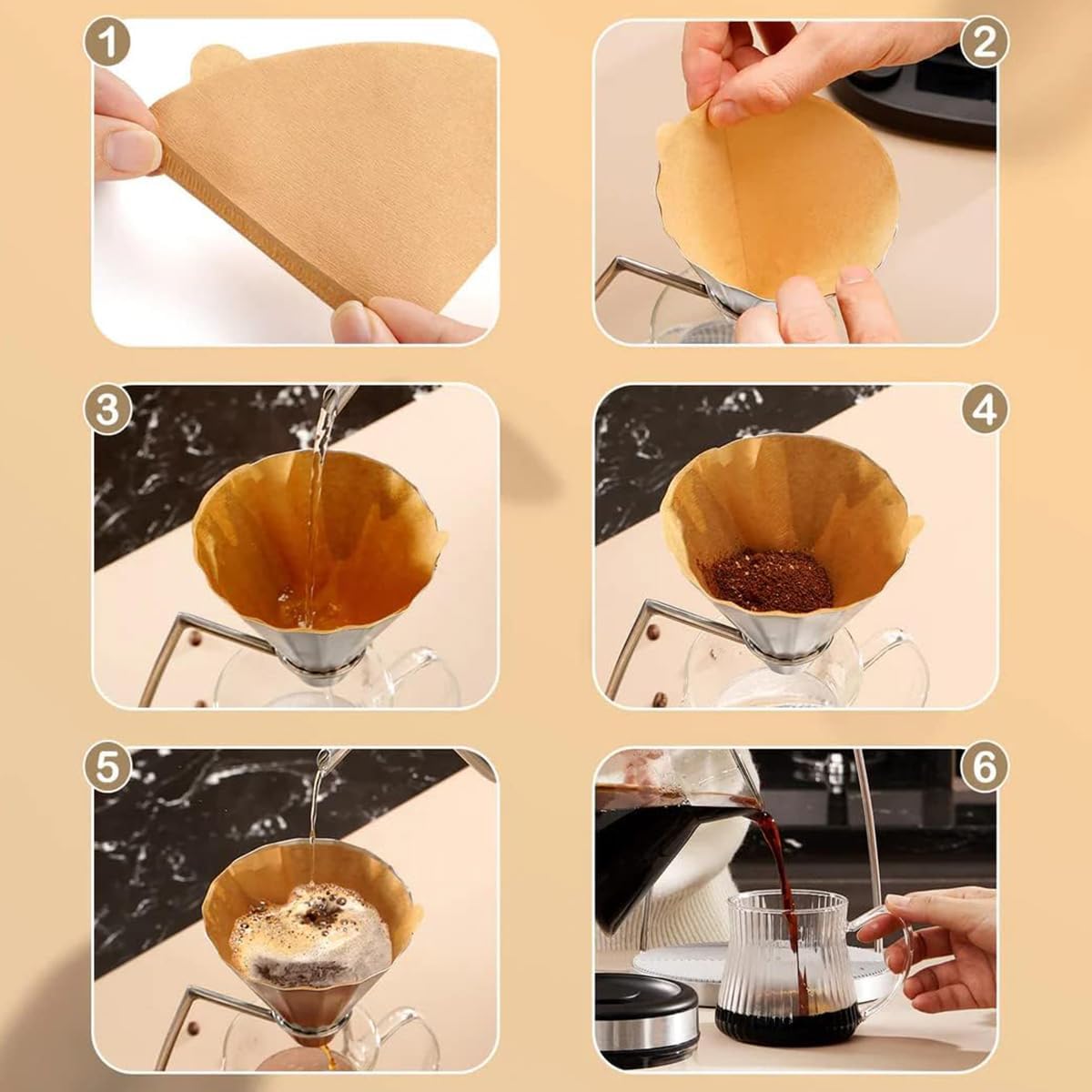 1
2
3
4
5
6