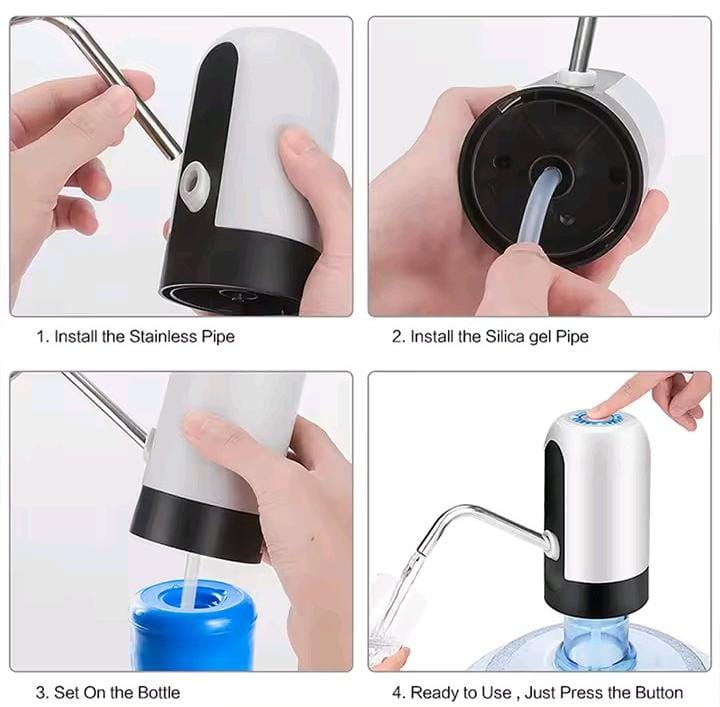 1. Install the Stainless Pipe

2. Install the Silica gel Pipe

3. Set On the Bottle

4. Ready to Use , Just Press the Button