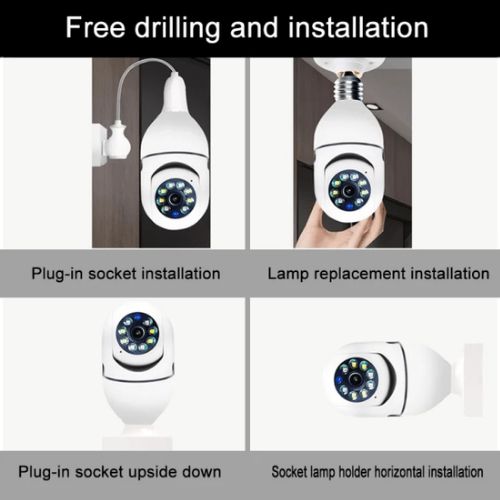 Free drilling and installation

Plug-in socket installation

Lamp replacement installation

Plug-in socket upside down

Socket lamp holder horizontal installation