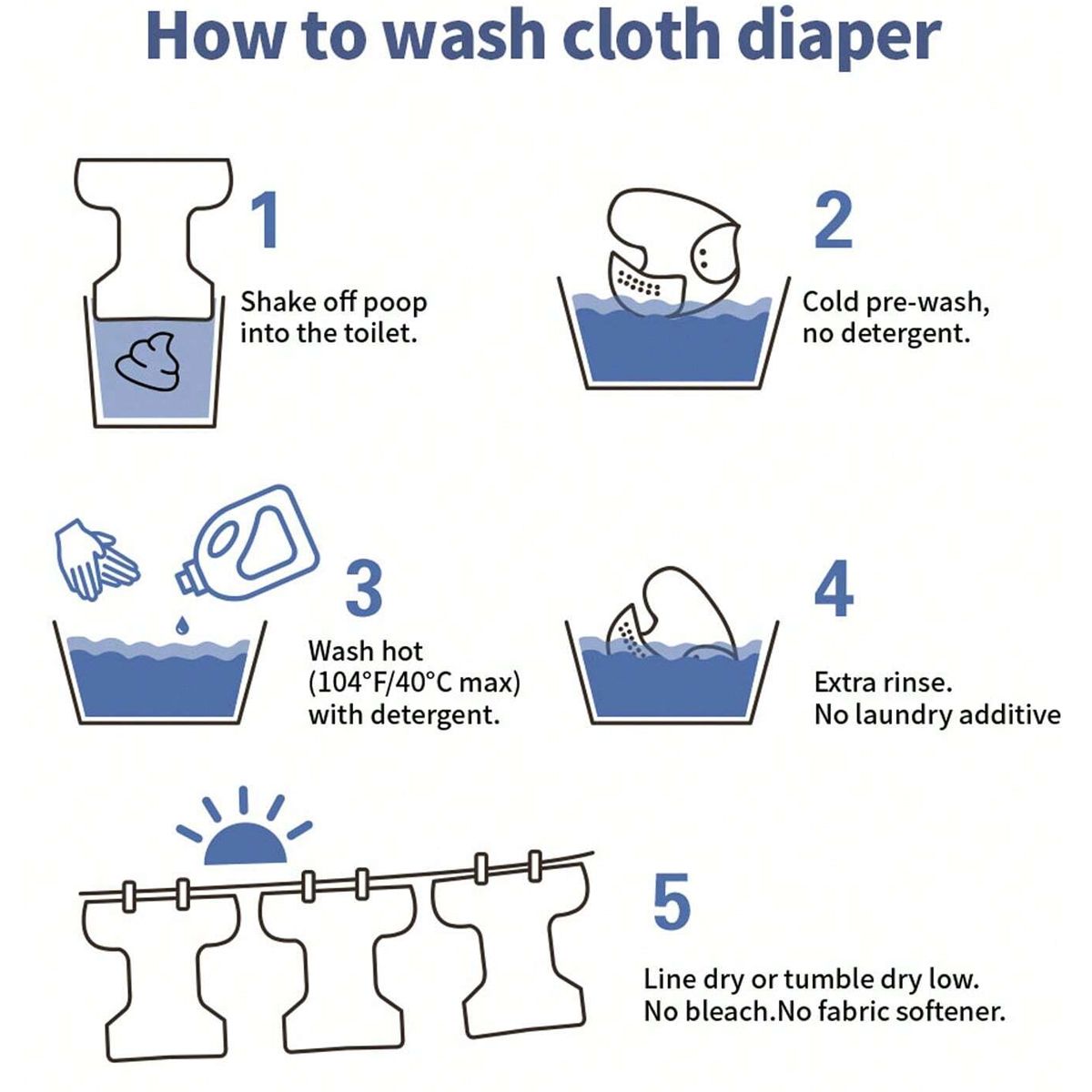 How to wash cloth diaper

1
Shake off poop into the toilet.

2
Cold pre-wash, no detergent.

3
Wash hot (104°F/40°C max) with detergent.

4
Extra rinse. No laundry additive

5
Line dry or tumble dry low. No bleach.No fabric softener.