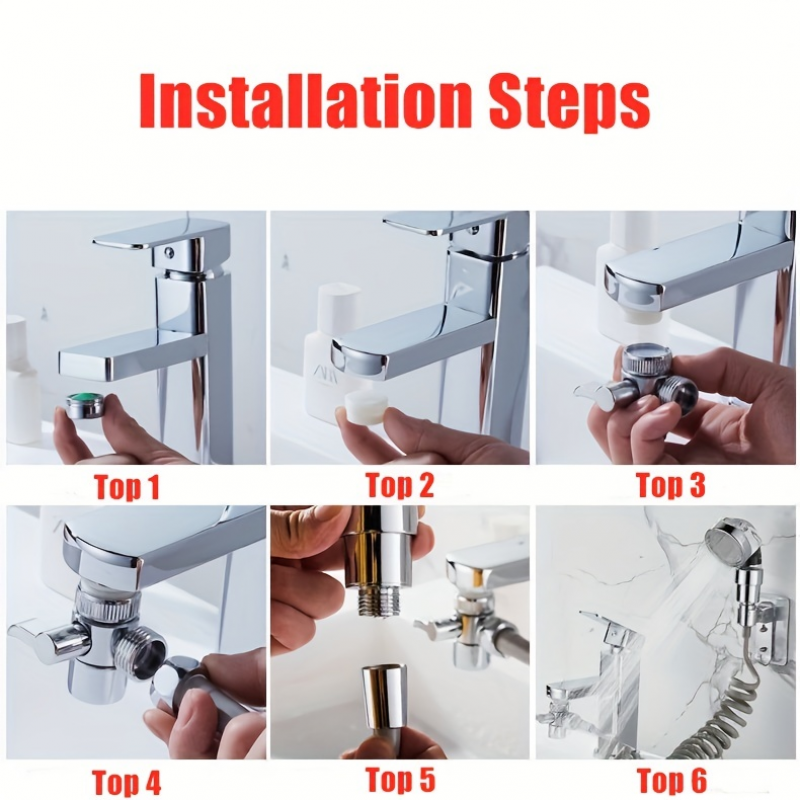 Installation Steps

Top 1

Top 2

Top 3

Top 4

Top 5

Top 6