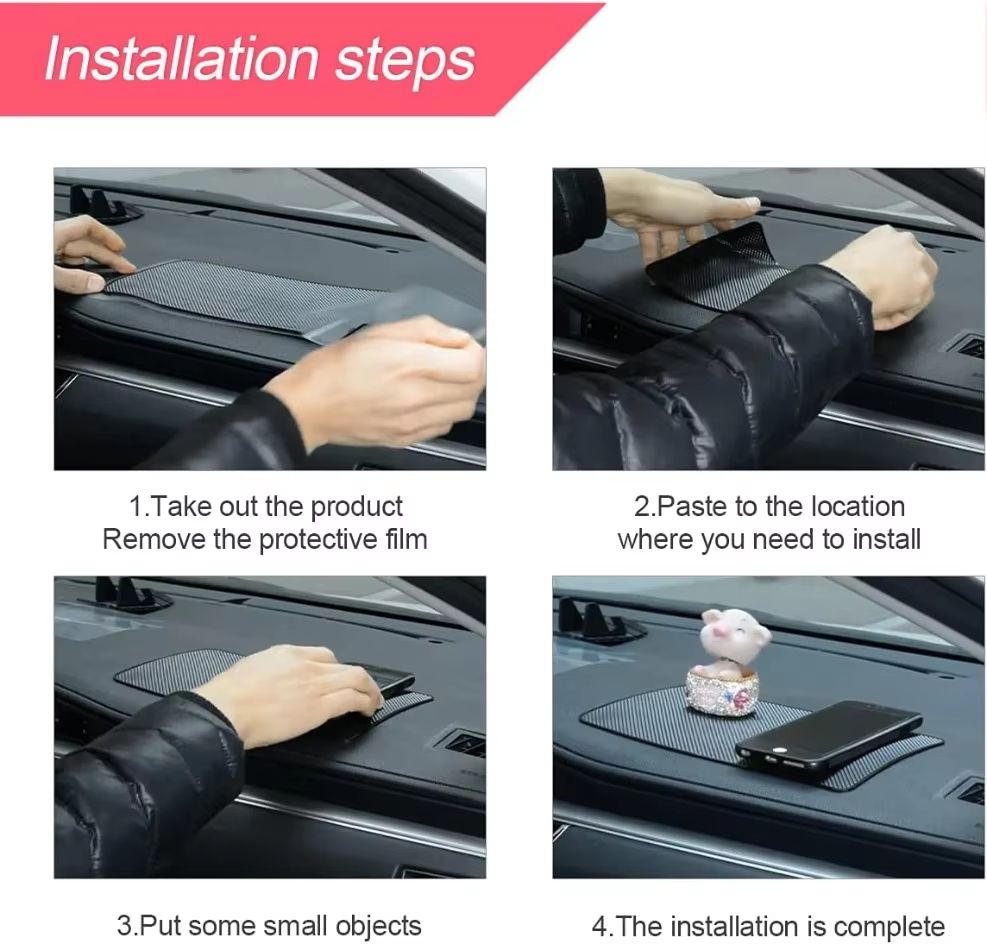 Installation steps

1.Take out the product
Remove the protective film

2.Paste to the location
where you need to install

3.Put some small objects

4.The installation is complete