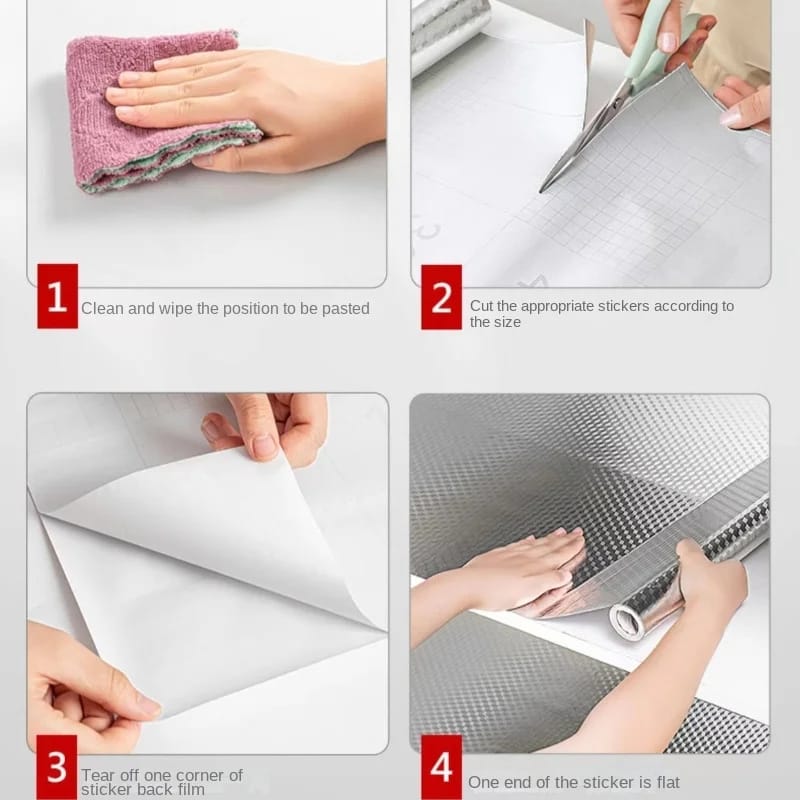 1 Clean and wipe the position to be pasted

2 Cut the appropriate stickers according to the size

3 Tear off one corner of sticker back film

4 One end of the sticker is flat