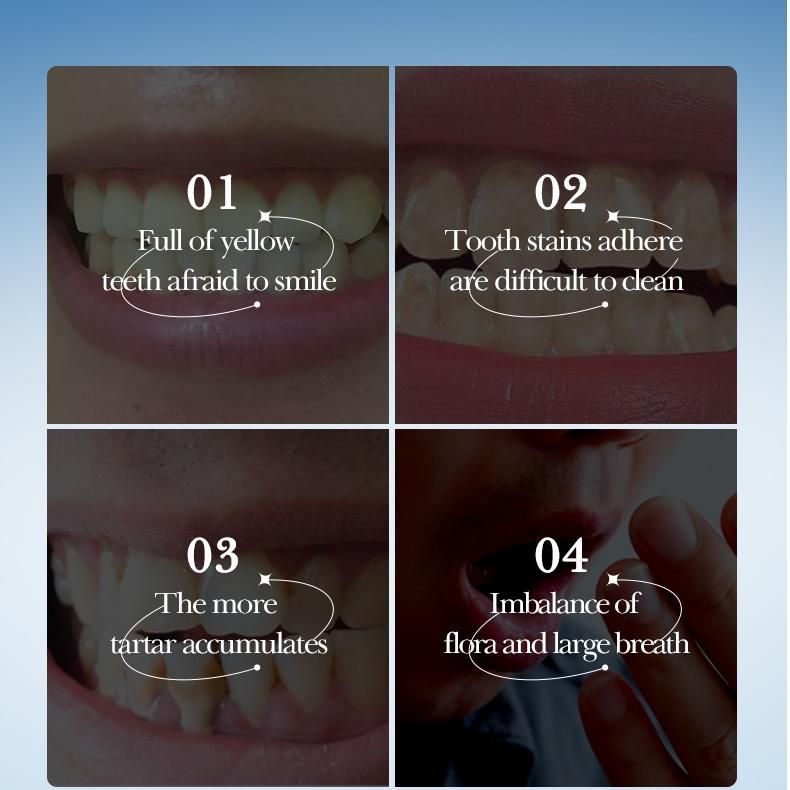 01
Full of yellow teeth afraid to smile

02
Tooth stains adhere are difficult to clean

03
The more tartar accumulates

04
Imbalance of flora and large breath