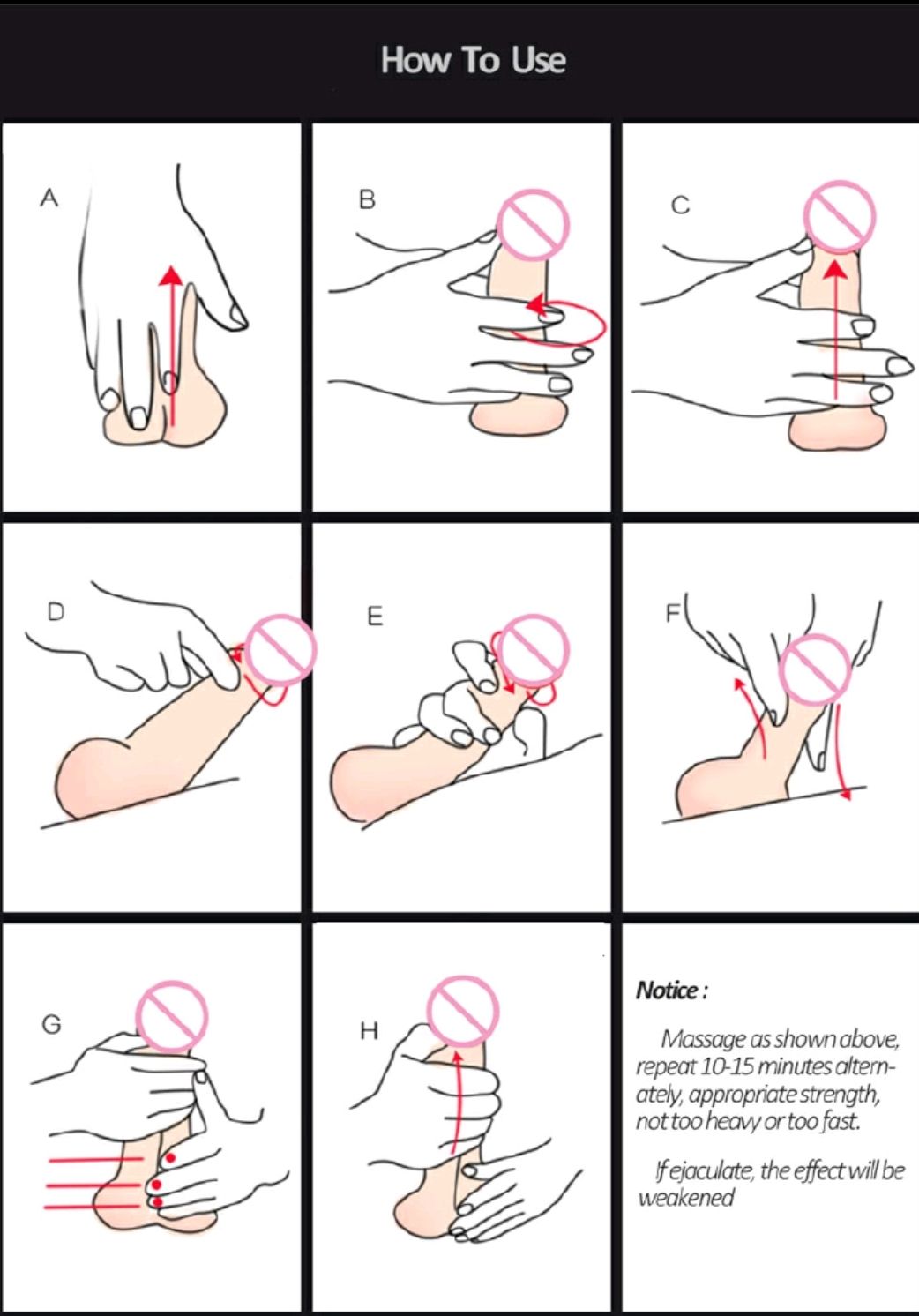 How To Use

A

B

C

D

E

F

G

H

Notice :

Massage as shown above, repeat 10-15 minutes alternately, appropriate strength, not too heavy or too fast.

If ejaculate, the effect will be weakened