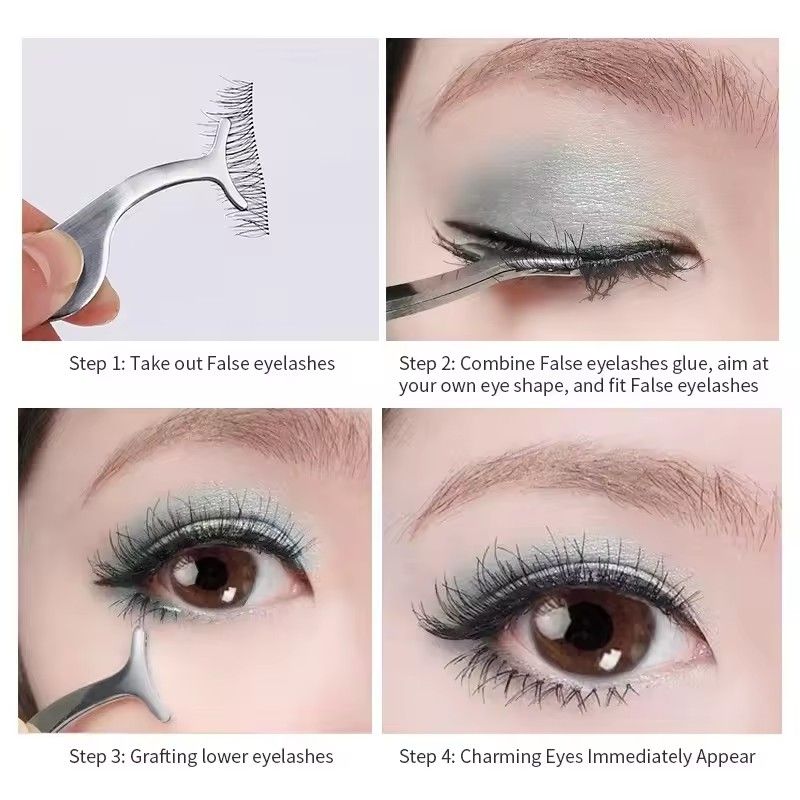 Step 1: Take out False eyelashes

Step 2: Combine False eyelashes glue, aim at your own eye shape, and fit False eyelashes

Step 3: Grafting lower eyelashes

Step 4: Charming Eyes Immediately Appear