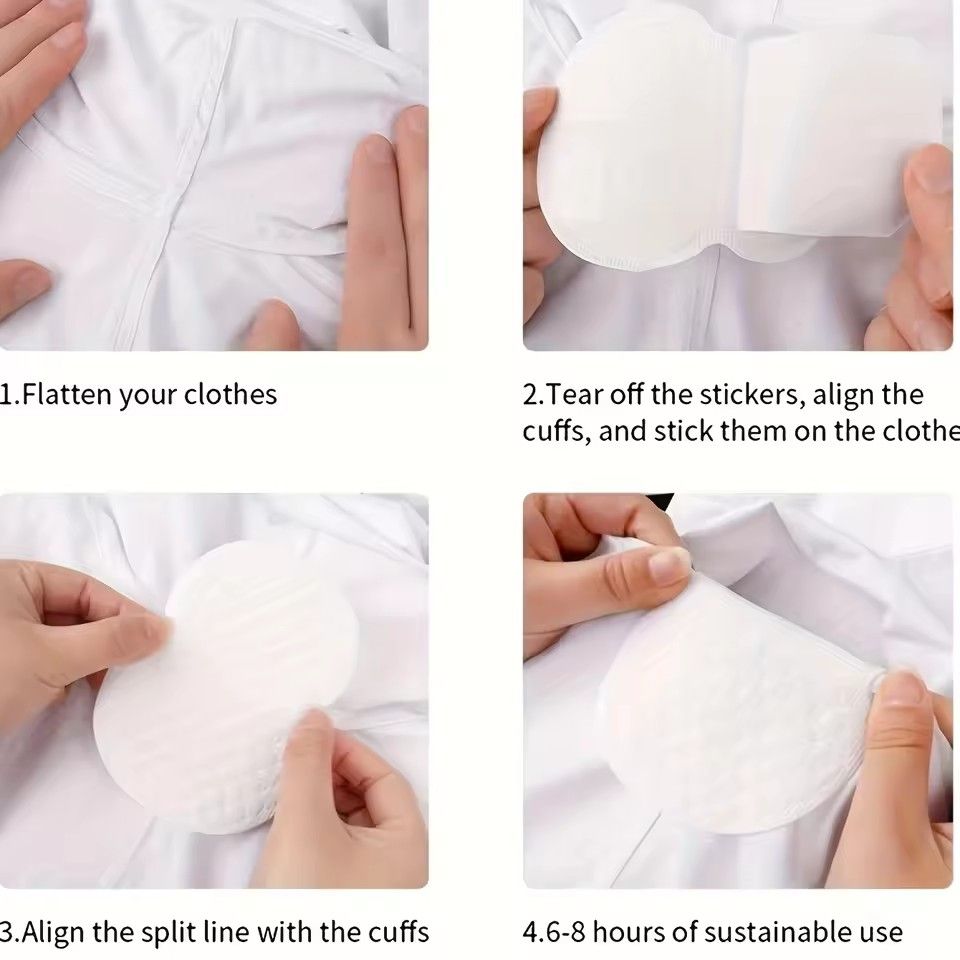 1.Flatten your clothes

2.Tear off the stickers, align the cuffs, and stick them on the clothe

3.Align the split line with the cuffs

4.6-8 hours of sustainable use