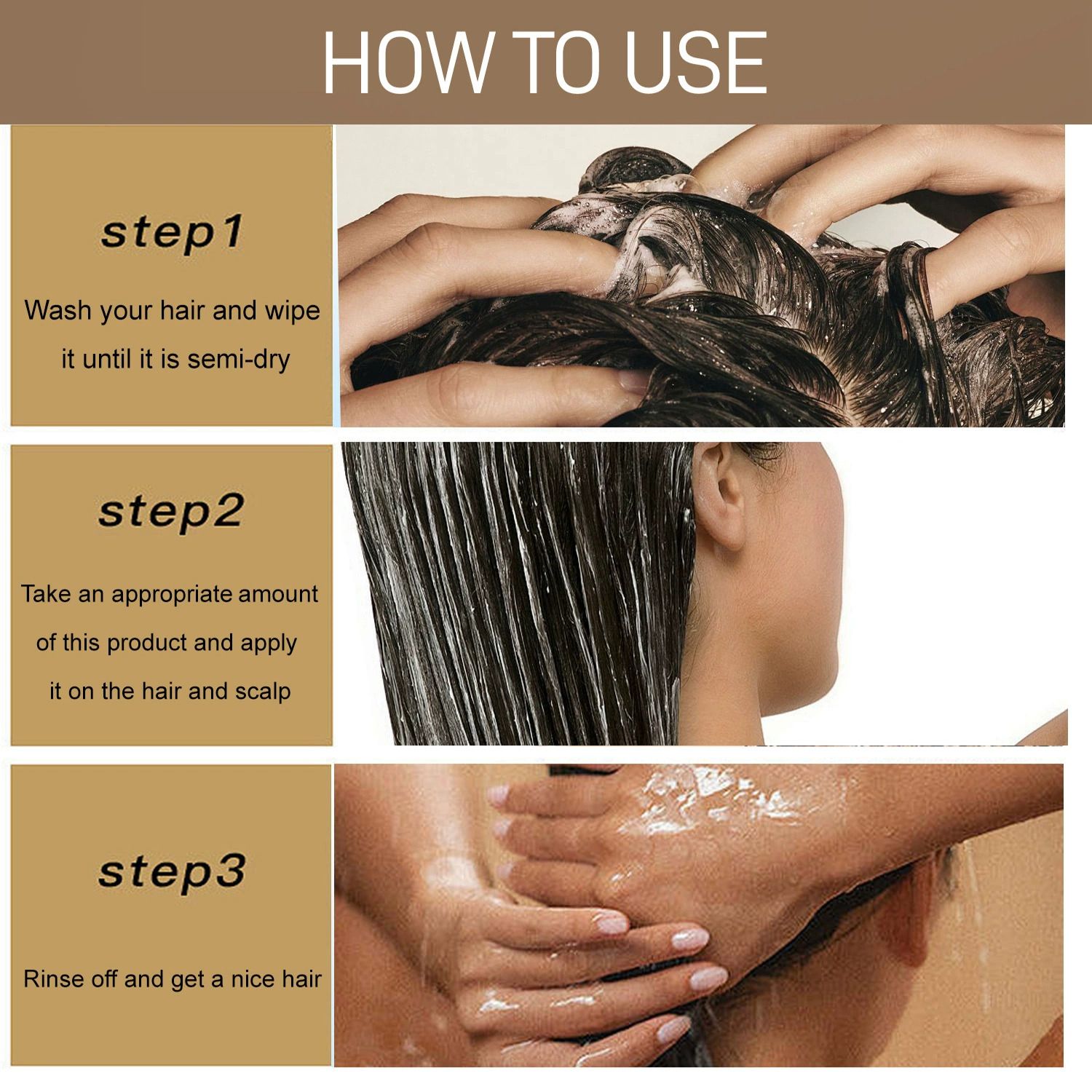 HOW TO USE

step1

Wash your hair and wipe it until it is semi-dry

step2

Take an appropriate amount of this product and apply it on the hair and scalp

step3

Rinse off and get a nice hair