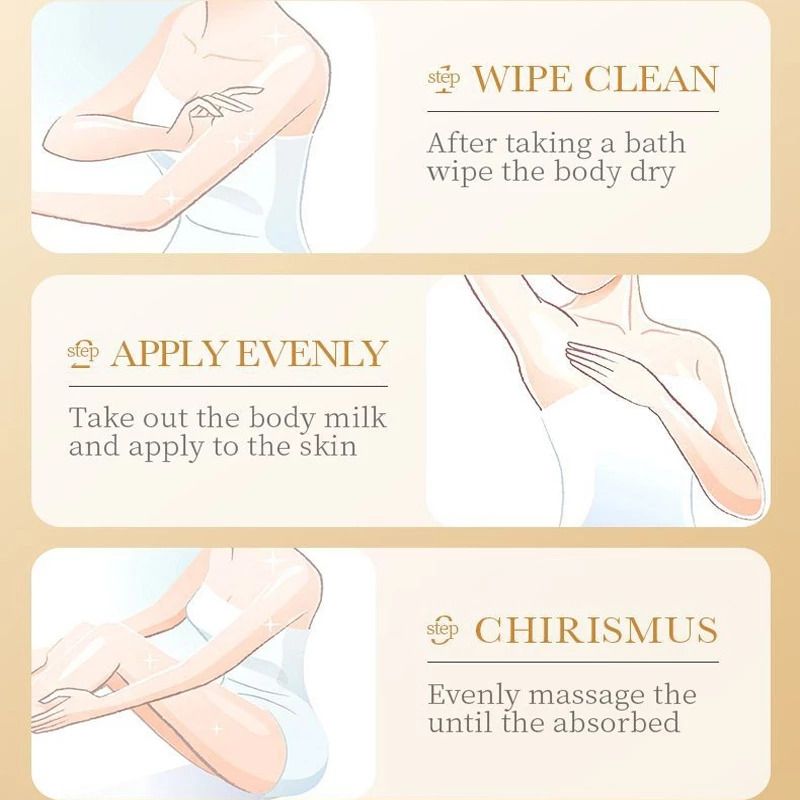 step 1 WIPE CLEAN

After taking a bath wipe the body dry

step 2 APPLY EVENLY

Take out the body milk and apply to the skin

step 3 CHIRISMUS

Evenly massage the until the absorbed