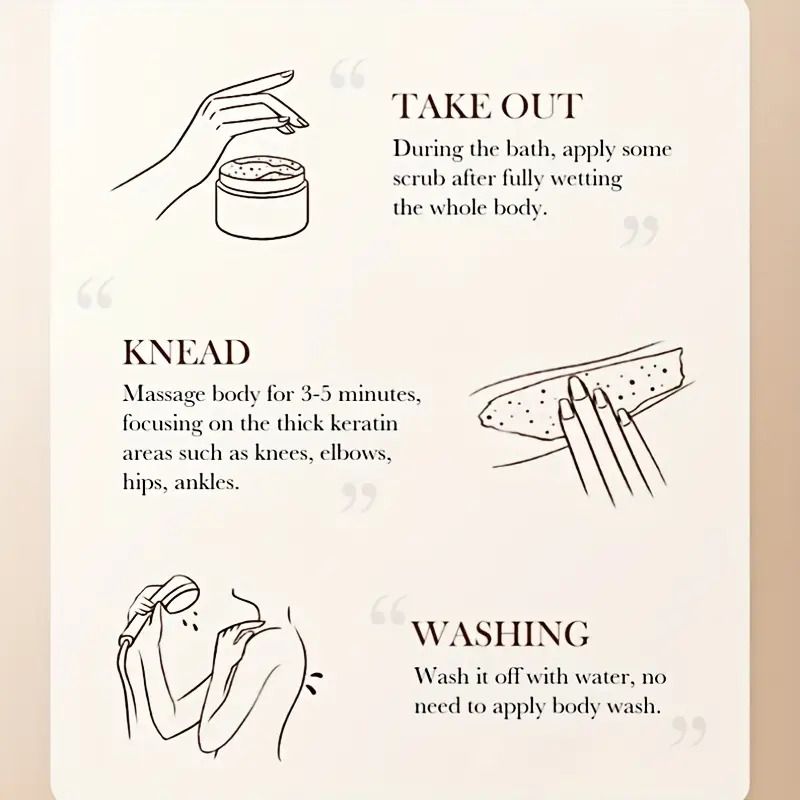 “
TAKE OUT
During the bath, apply some scrub after fully wetting the whole body.
”

“
KNEAD
Massage body for 3-5 minutes, focusing on the thick keratin areas such as knees, elbows, hips, ankles.
”

“
WASHING
Wash it off with water, no need to apply body wash.
”