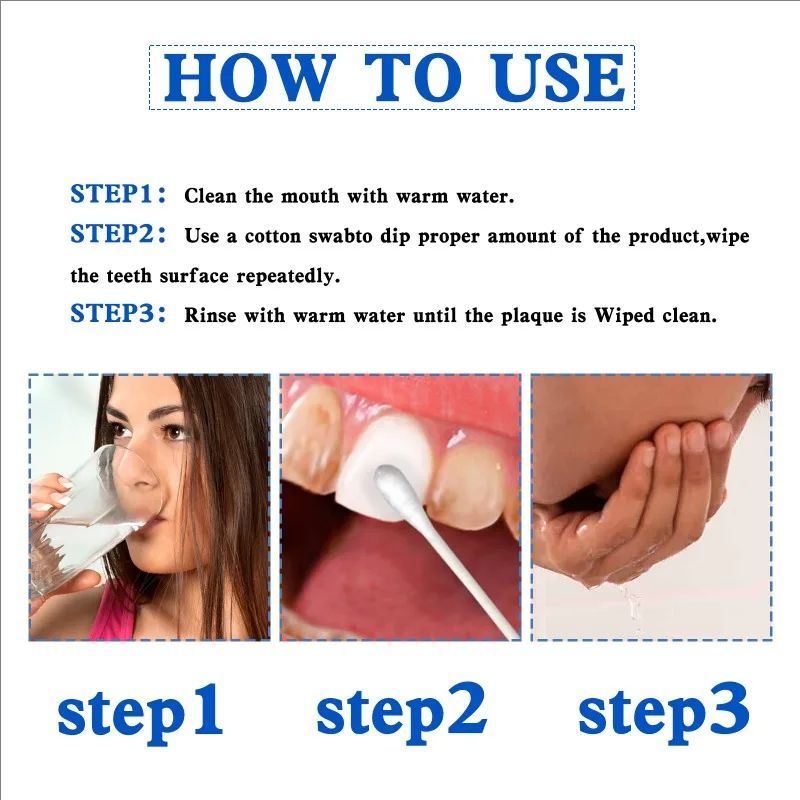 HOW TO USE

STEP1: Clean the mouth with warm water.

STEP2: Use a cotton swabto dip proper amount of the product,wipe the teeth surface repeatedly.

STEP3: Rinse with warm water until the plaque is Wiped clean.

step1

step2

step3