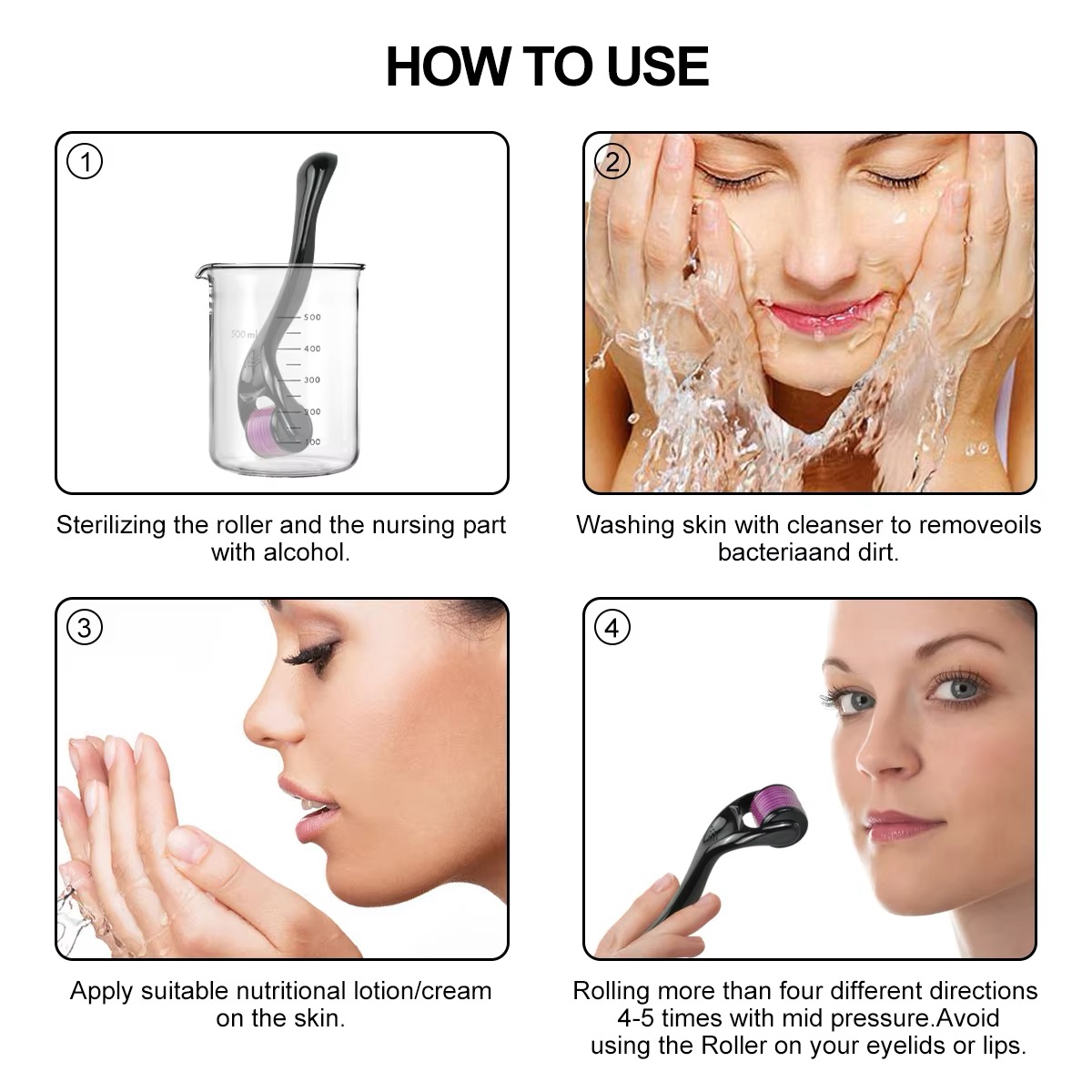 HOW TO USE

①

500 ml
500
400
300
200
100

Sterilizing the roller and the nursing part with alcohol.

②

Washing skin with cleanser to removeoils bacteriaand dirt.

③

Apply suitable nutritional lotion/cream on the skin.

④

Rolling more than four different directions 4-5 times with mid pressure.Avoid using the Roller on your eyelids or lips.