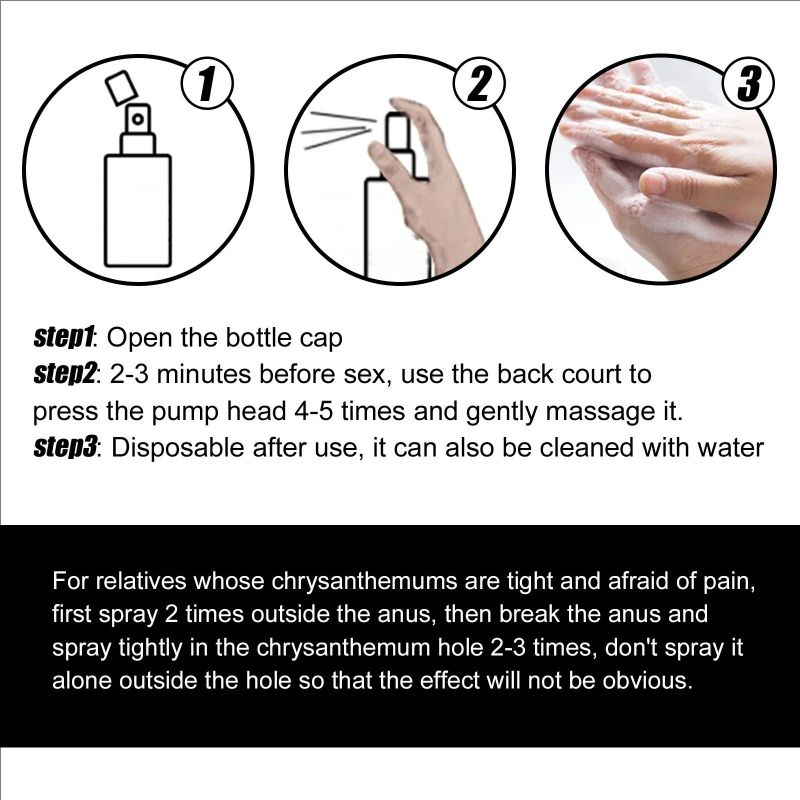 1

2

3

step1: Open the bottle cap
step2: 2-3 minutes before sex, use the back court to press the pump head 4-5 times and gently massage it.
step3: Disposable after use, it can also be cleaned with water

For relatives whose chrysanthemums are tight and afraid of pain, first spray 2 times outside the anus, then break the anus and spray tightly in the chrysanthemum hole 2-3 times, don't spray it alone outside the hole so that the effect will not be obvious.