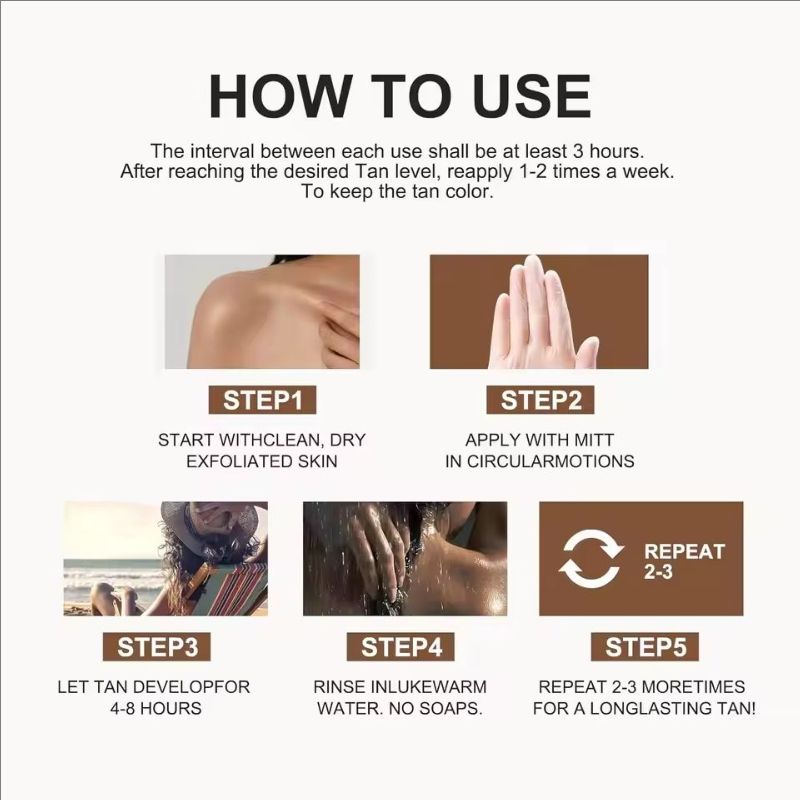 HOW TO USE

The interval between each use shall be at least 3 hours. After reaching the desired Tan level, reapply 1-2 times a week. To keep the tan color.

STEP1

START WITHCLEAN, DRY EXFOLIATED SKIN

STEP2

APPLY WITH MITT IN CIRCULARMOTIONS

STEP3

LET TAN DEVELOPFOR 4-8 HOURS

STEP4

RINSE INLUKEWARM WATER. NO SOAPS.

REPEAT 2-3

STEP5

REPEAT 2-3 MORETIMES FOR A LONGLASTING TAN!