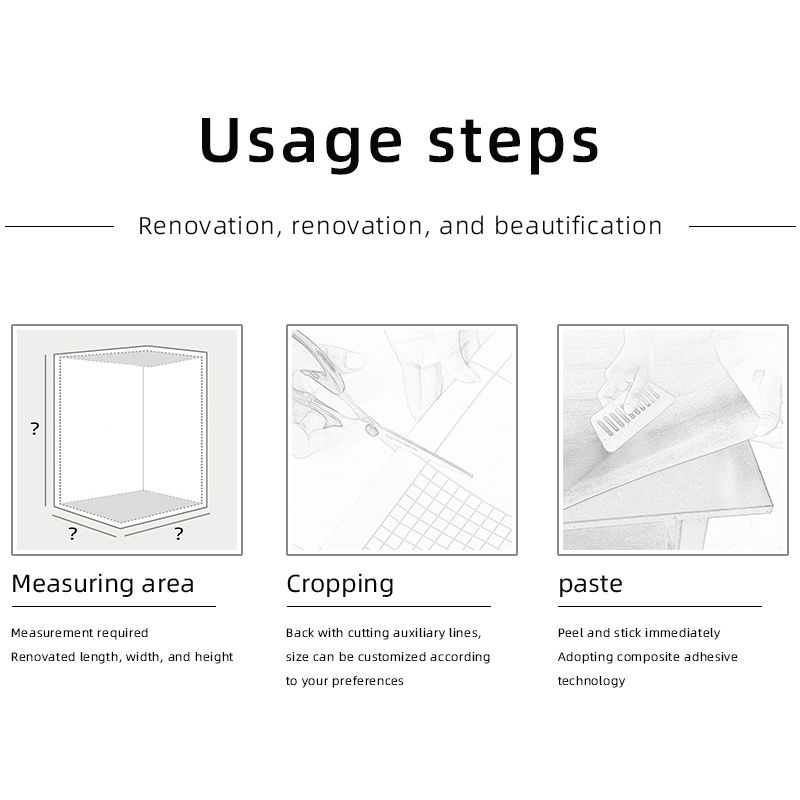 Usage steps

Renovation, renovation, and beautification

?

?

?

Measuring area

Measurement required
Renovated length, width, and height

Cropping

Back with cutting auxiliary lines, size can be customized according to your preferences

paste

Peel and stick immediately
Adopting composite adhesive technology