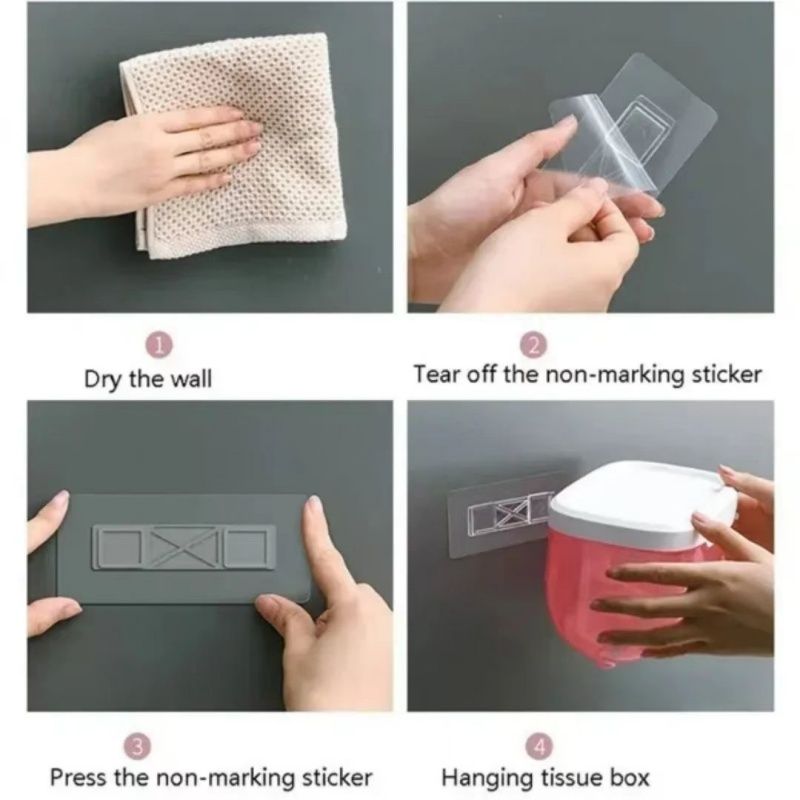 1
Dry the wall

2
Tear off the non-marking sticker

3
Press the non-marking sticker

4
Hanging tissue box