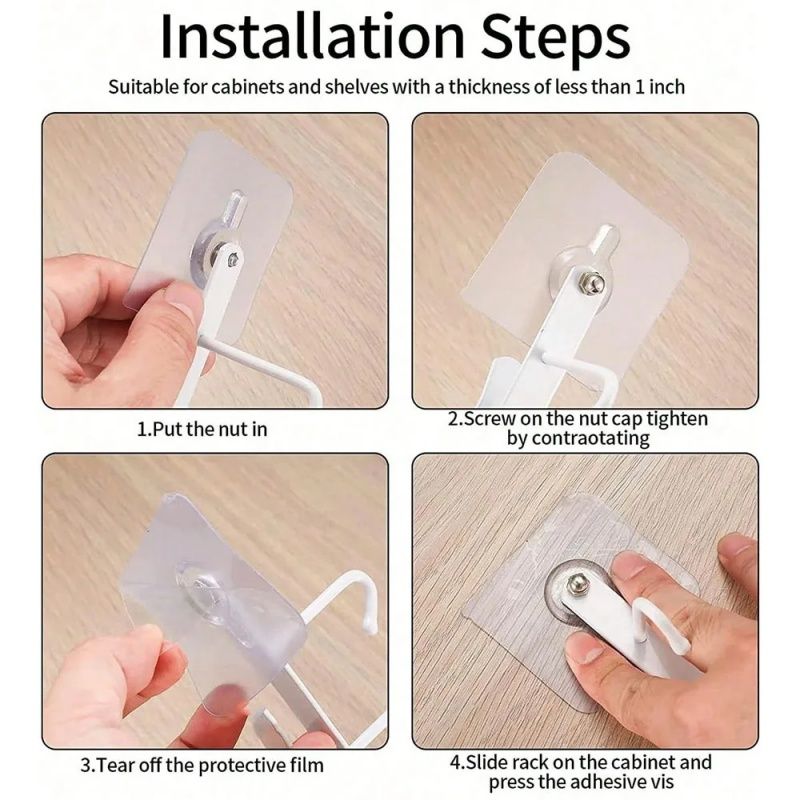 Installation Steps

Suitable for cabinets and shelves with a thickness of less than 1 inch

1.Put the nut in

2.Screw on the nut cap tighten by contraotating

3.Tear off the protective film

4.Slide rack on the cabinet and press the adhesive vis