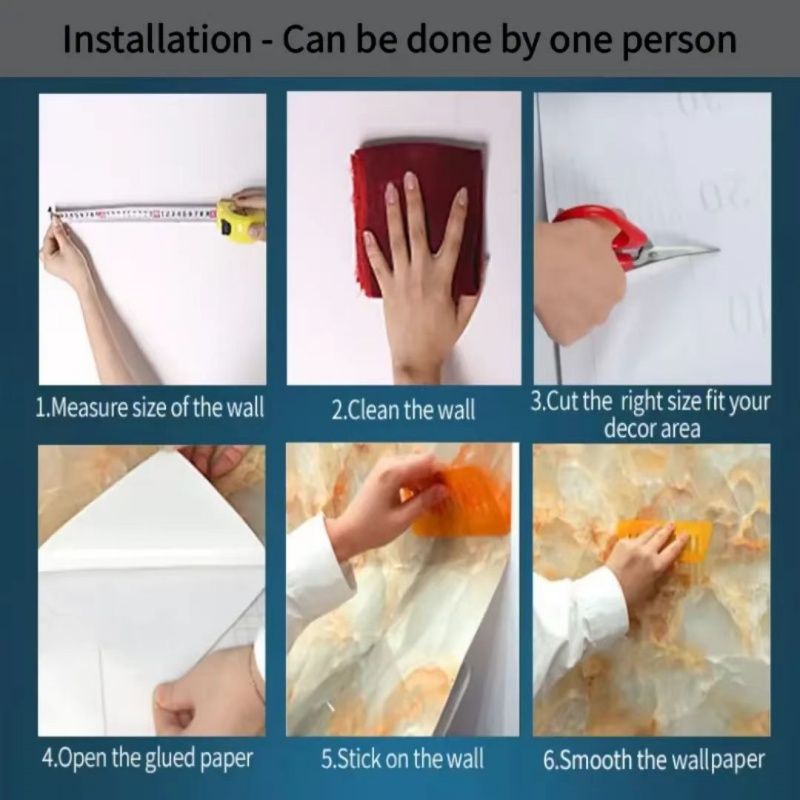 Installation - Can be done by one person

1.Measure size of the wall

2.Clean the wall

3.Cut the right size fit your decor area

4.Open the glued paper

5.Stick on the wall

6.Smooth the wallpaper