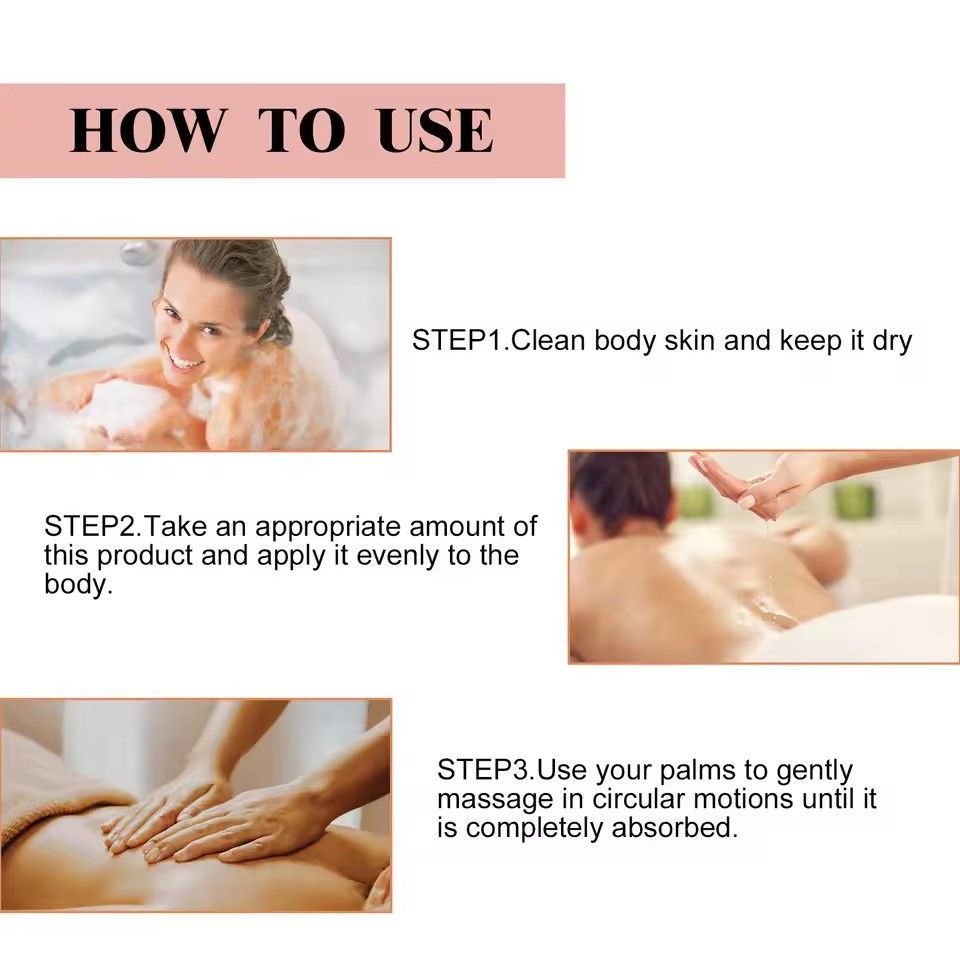 HOW TO USE

STEP1.Clean body skin and keep it dry

STEP2.Take an appropriate amount of this product and apply it evenly to the body.

STEP3.Use your palms to gently massage in circular motions until it is completely absorbed.