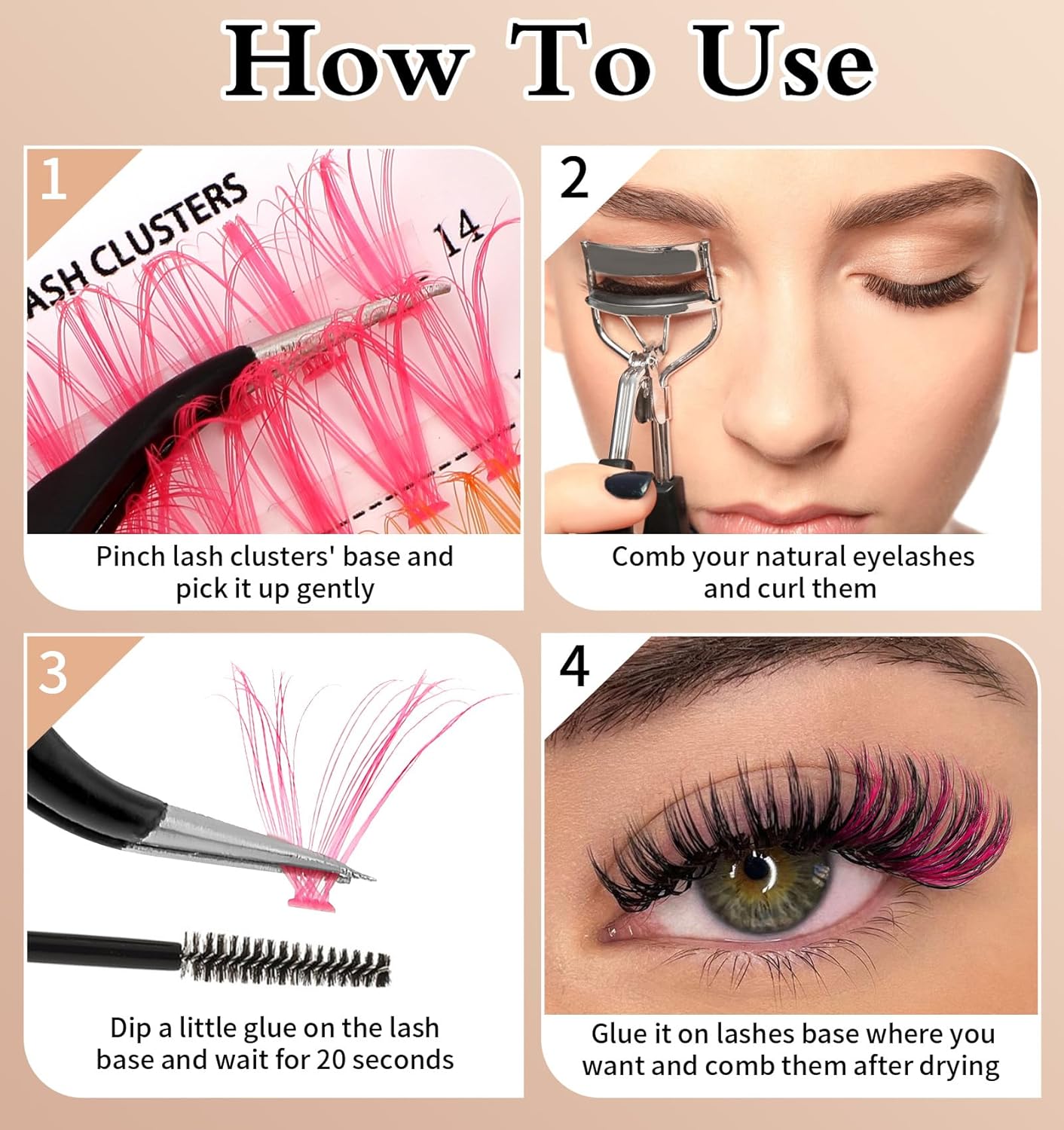 How To Use

1

ASH CLUSTERS

14

Pinch lash clusters' base and pick it up gently

2

Comb your natural eyelashes and curl them

3

Dip a little glue on the lash base and wait for 20 seconds

4

Glue it on lashes base where you want and comb them after drying