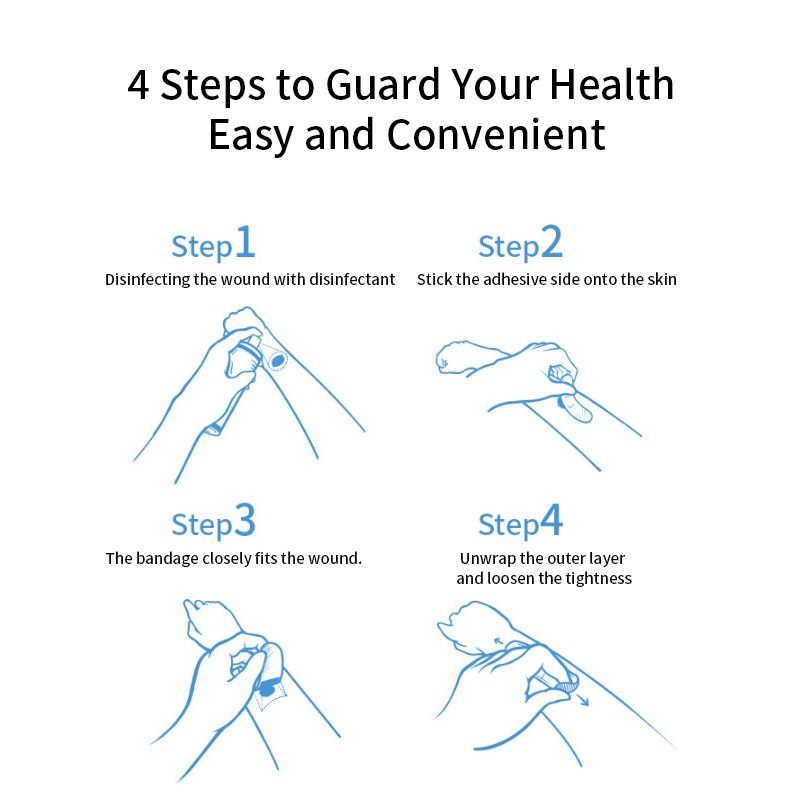 4 Steps to Guard Your Health
Easy and Convenient

Step1
Disinfecting the wound with disinfectant

Step2
Stick the adhesive side onto the skin

Step3
The bandage closely fits the wound.

Step4
Unwrap the outer layer and loosen the tightness