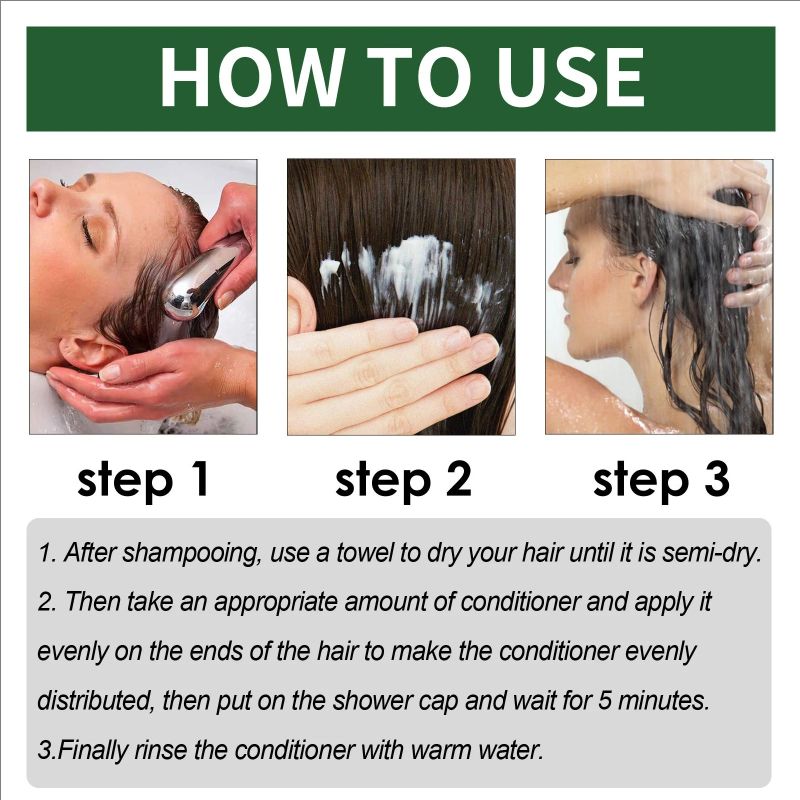 HOW TO USE

step 1

step 2

step 3

1. After shampooing, use a towel to dry your hair until it is semi-dry.
2. Then take an appropriate amount of conditioner and apply it evenly on the ends of the hair to make the conditioner evenly distributed, then put on the shower cap and wait for 5 minutes.
3.Finally rinse the conditioner with warm water.