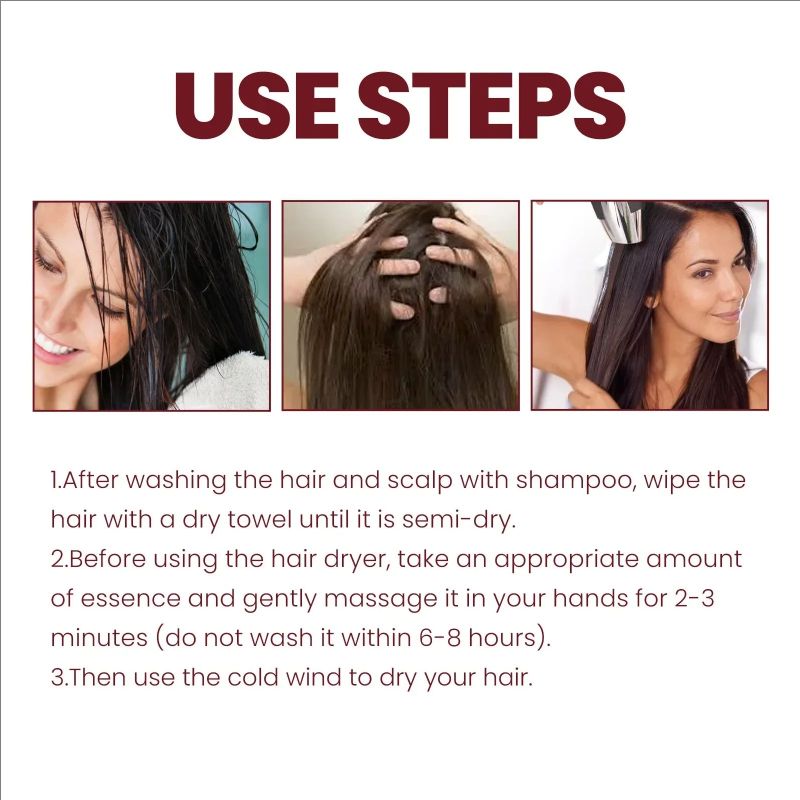 USE STEPS

1.After washing the hair and scalp with shampoo, wipe the hair with a dry towel until it is semi-dry.
2.Before using the hair dryer, take an appropriate amount of essence and gently massage it in your hands for 2-3 minutes (do not wash it within 6-8 hours).
3.Then use the cold wind to dry your hair.