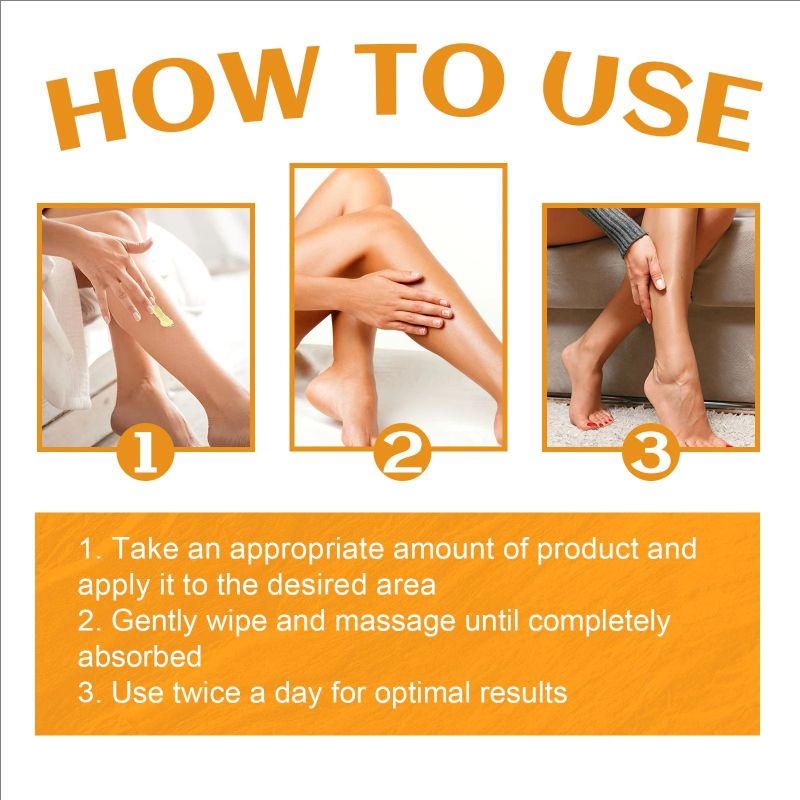 HOW TO USE

1

2

3

1. Take an appropriate amount of product and apply it to the desired area
2. Gently wipe and massage until completely absorbed
3. Use twice a day for optimal results