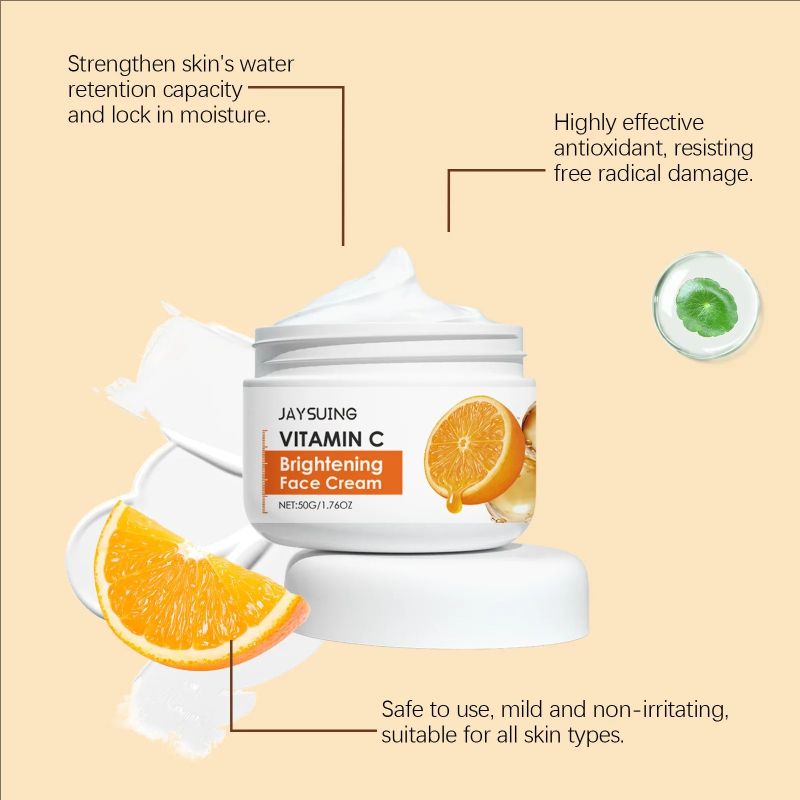 Strengthen skin's water retention capacity and lock in moisture.

Highly effective antioxidant, resisting free radical damage.

JAYSUING
VITAMIN C
Brightening
Face Cream
NET:50G/1.76OZ

Safe to use, mild and non-irritating, suitable for all skin types.