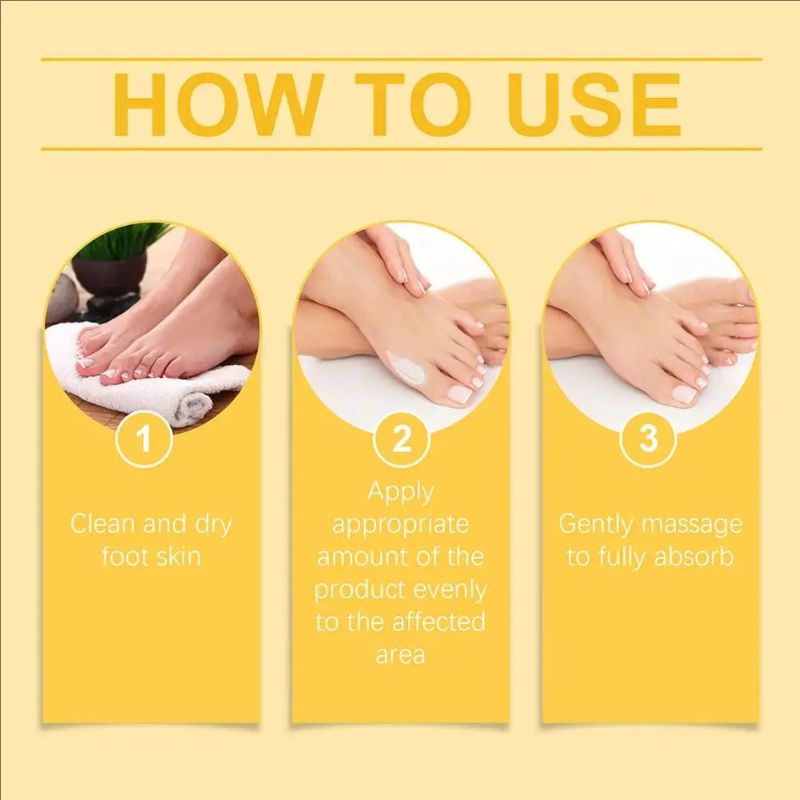 HOW TO USE

1

Clean and dry foot skin

2

Apply appropriate amount of the product evenly to the affected area

3

Gently massage to fully absorb