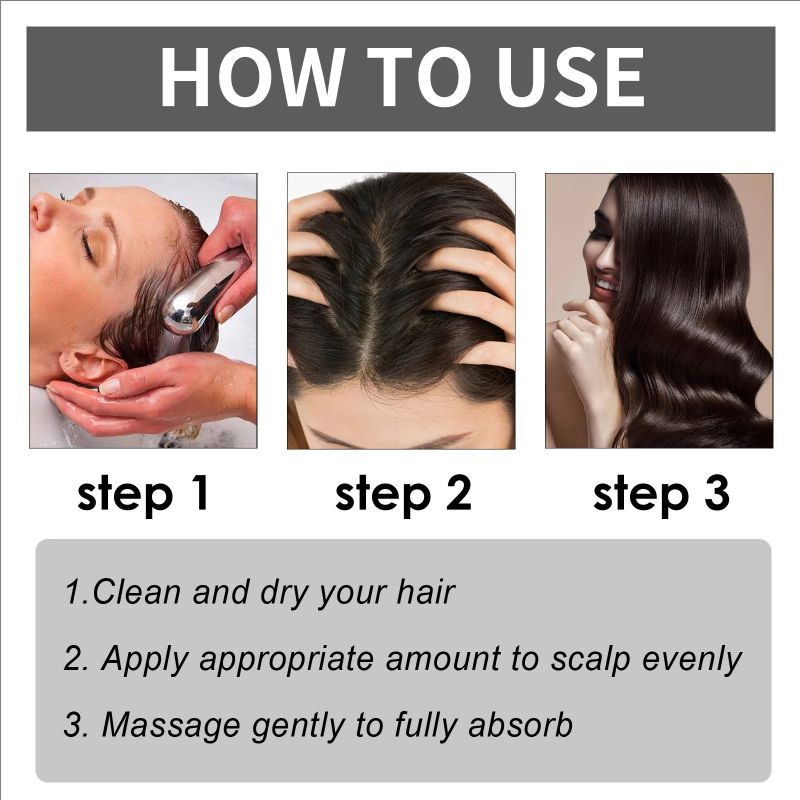 HOW TO USE

step 1

step 2

step 3

1.Clean and dry your hair

2. Apply appropriate amount to scalp evenly

3. Massage gently to fully absorb