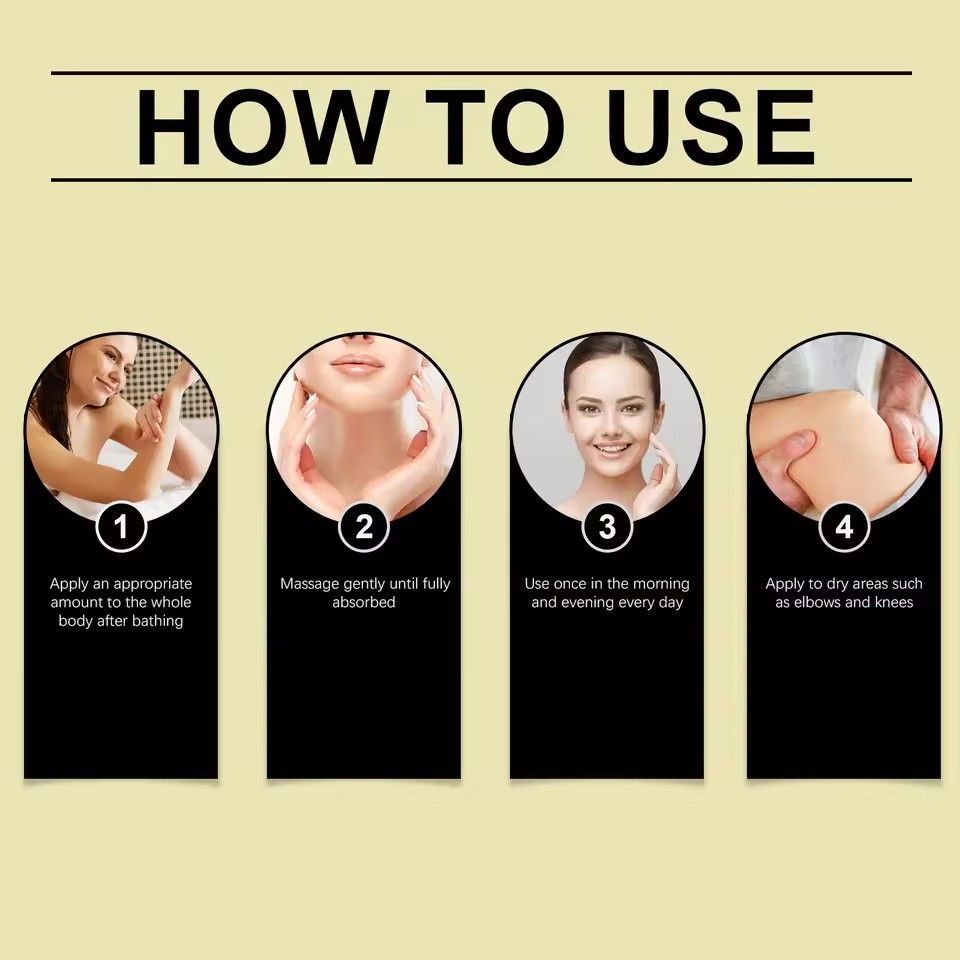 HOW TO USE

1

Apply an appropriate amount to the whole body after bathing

2

Massage gently until fully absorbed

3

Use once in the morning and evening every day

4

Apply to dry areas such as elbows and knees