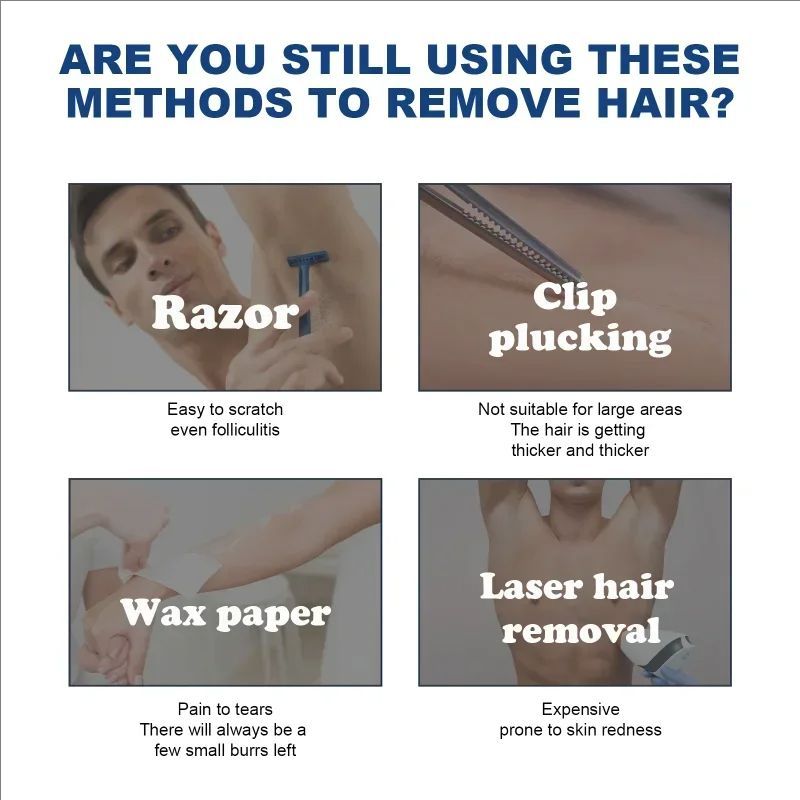 ARE YOU STILL USING THESE METHODS TO REMOVE HAIR?

Razor

Easy to scratch
even folliculitis

Clip plucking

Not suitable for large areas
The hair is getting
thicker and thicker

Wax paper

Pain to tears
There will always be a
few small burrs left

Laser hair removal

Expensive
prone to skin redness