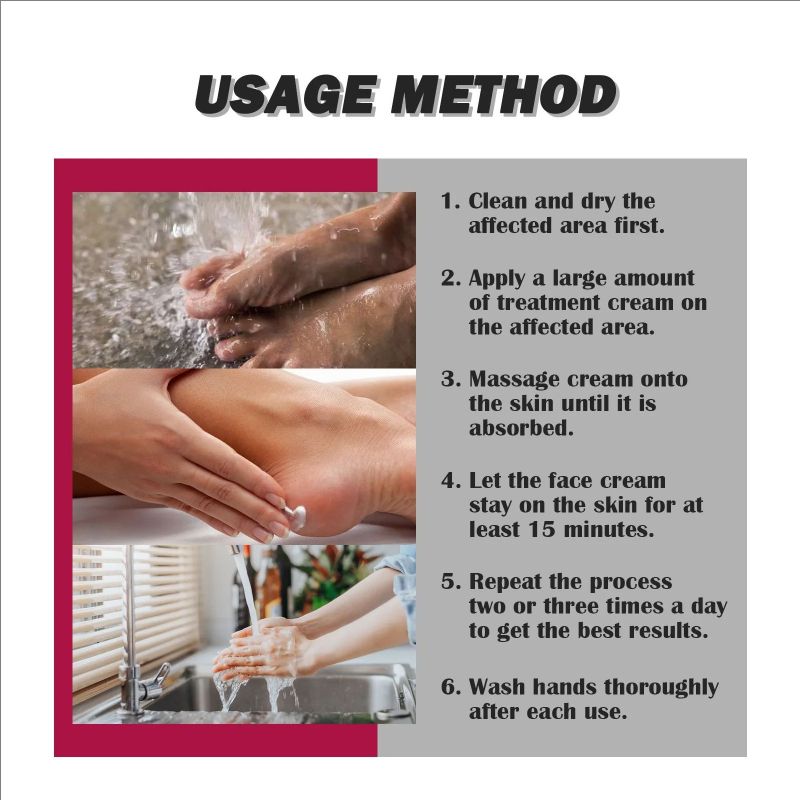 USAGE METHOD

1. Clean and dry the affected area first.

2. Apply a large amount of treatment cream on the affected area.

3. Massage cream onto the skin until it is absorbed.

4. Let the face cream stay on the skin for at least 15 minutes.

5. Repeat the process two or three times a day to get the best results.

6. Wash hands thoroughly after each use.