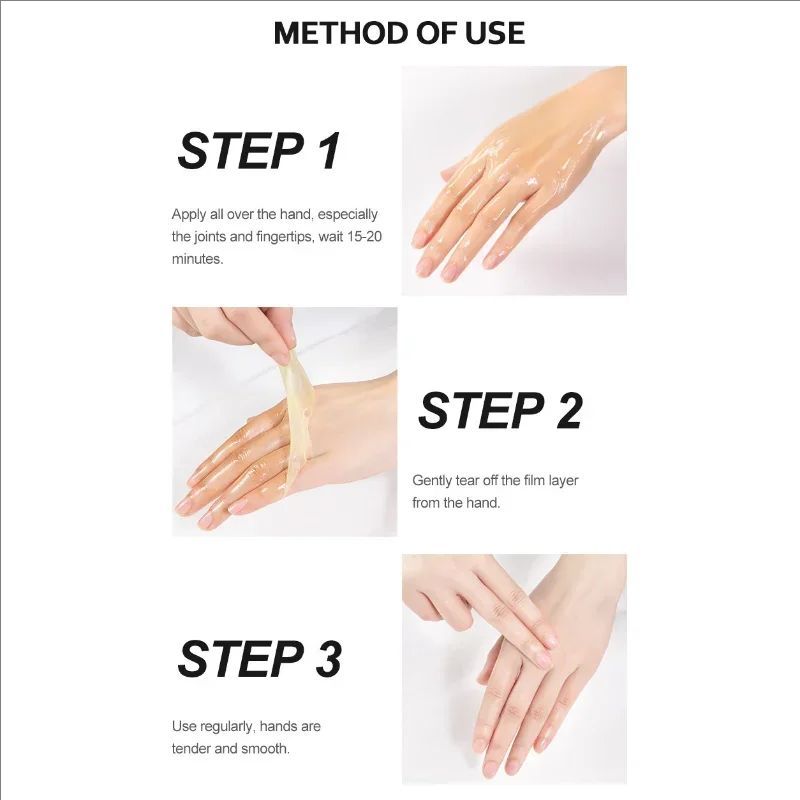 METHOD OF USE

STEP 1

Apply all over the hand, especially the joints and fingertips, wait 15-20 minutes.

STEP 2

Gently tear off the film layer from the hand.

STEP 3

Use regularly, hands are tender and smooth.