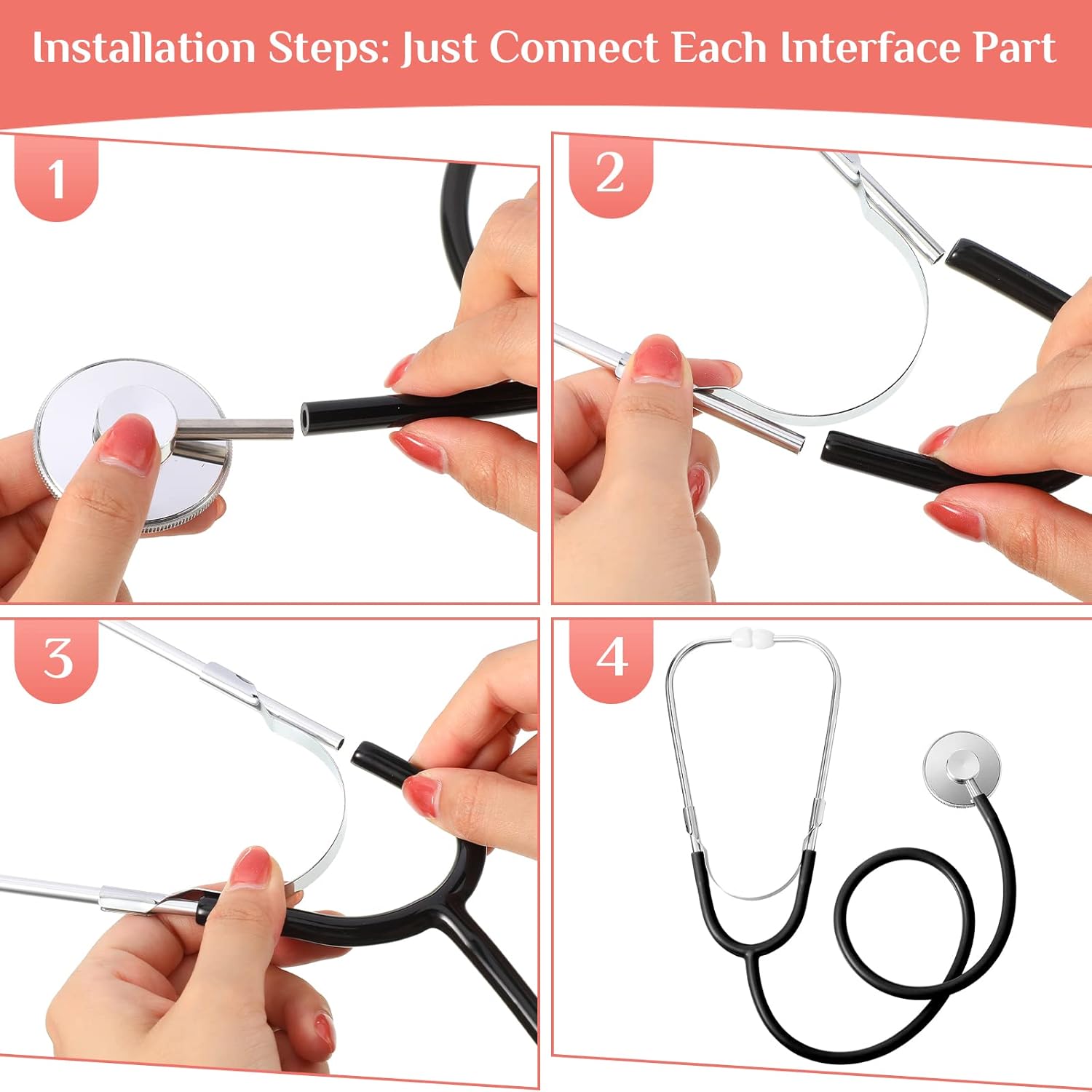 Installation Steps: Just Connect Each Interface Part

1

2

3

4