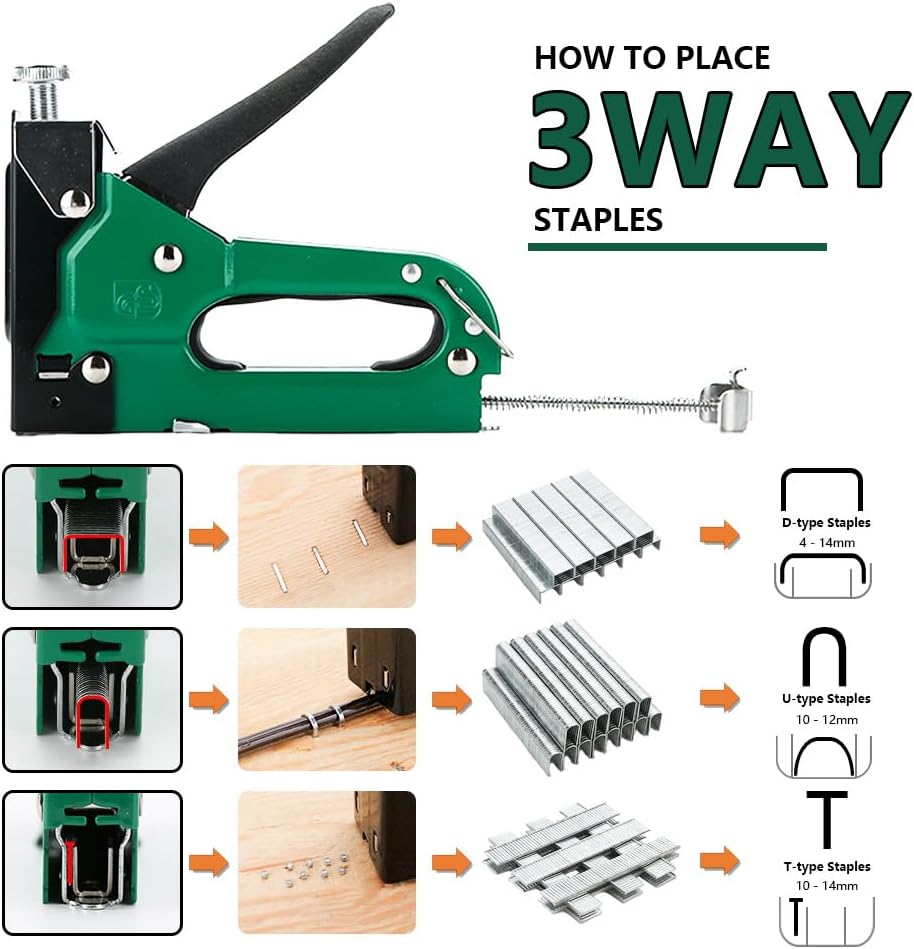 HOW TO PLACE
3WAY
STAPLES

D-type Staples
4 - 14mm

U-type Staples
10 - 12mm

T-type Staples
10 - 14mm