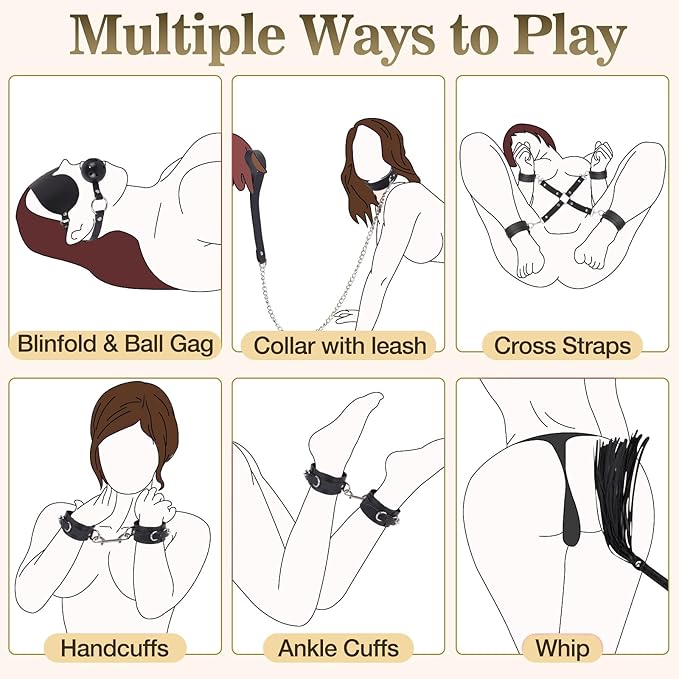 Multiple Ways to Play

Blinfold & Ball Gag

Collar with leash

Cross Straps

Handcuffs

Ankle Cuffs

Whip