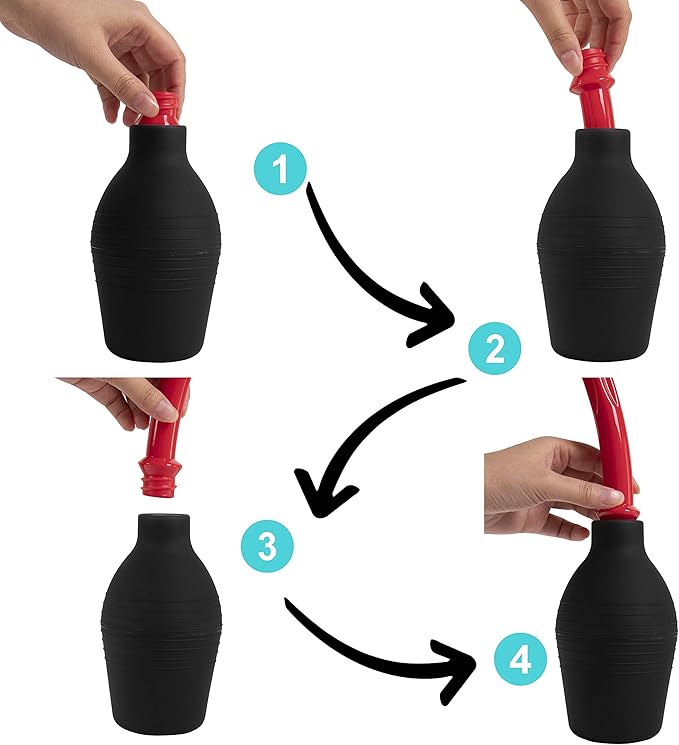 1
2
3
4