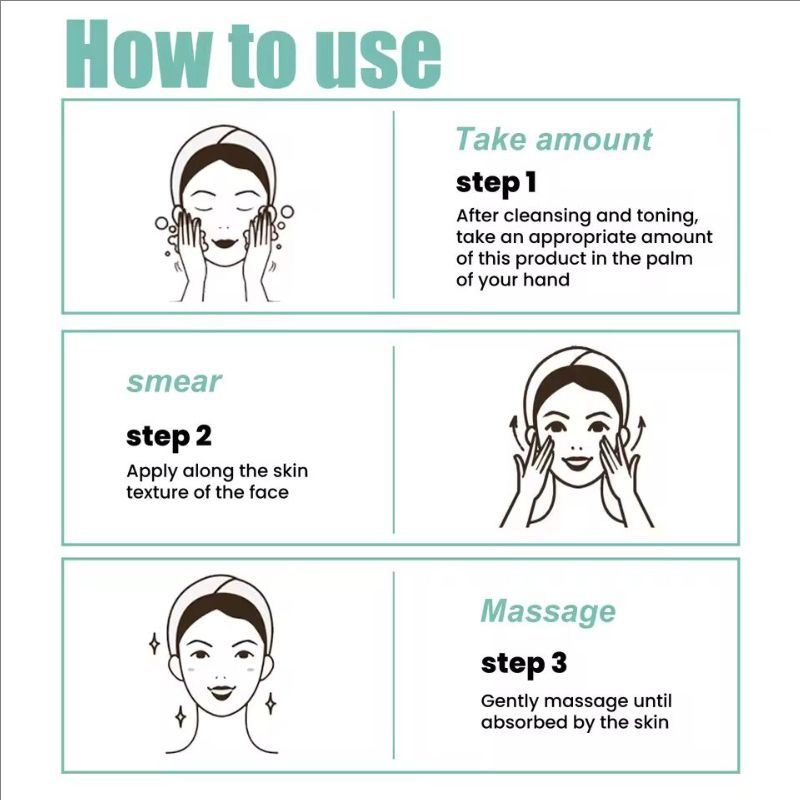 How to use

Take amount

step 1

After cleansing and toning, take an appropriate amount of this product in the palm of your hand

smear

step 2

Apply along the skin texture of the face

Massage

step 3

Gently massage until absorbed by the skin