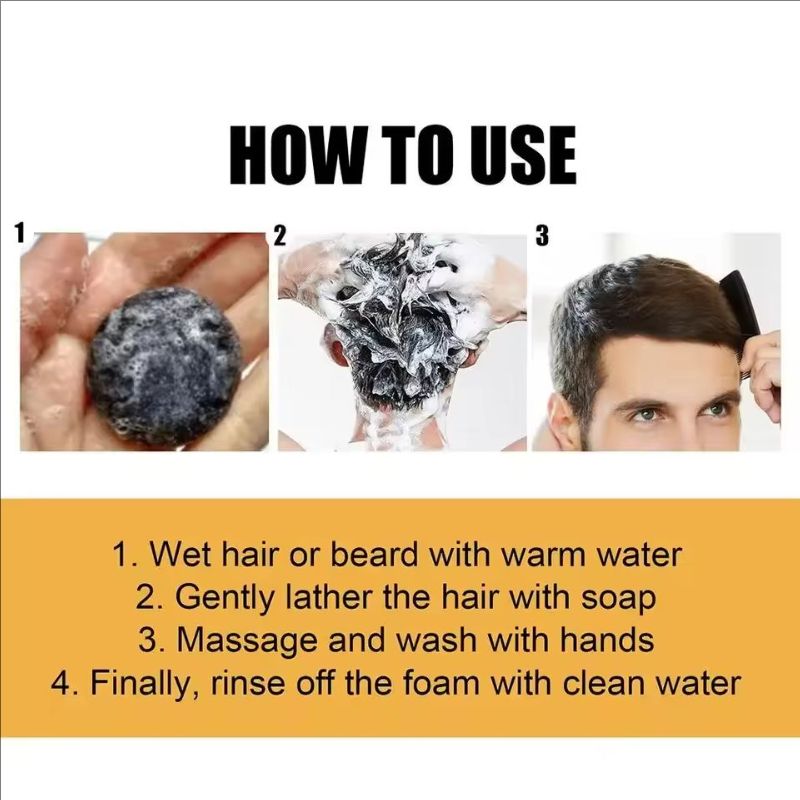 HOW TO USE

1

2

3

1. Wet hair or beard with warm water
2. Gently lather the hair with soap
3. Massage and wash with hands
4. Finally, rinse off the foam with clean water