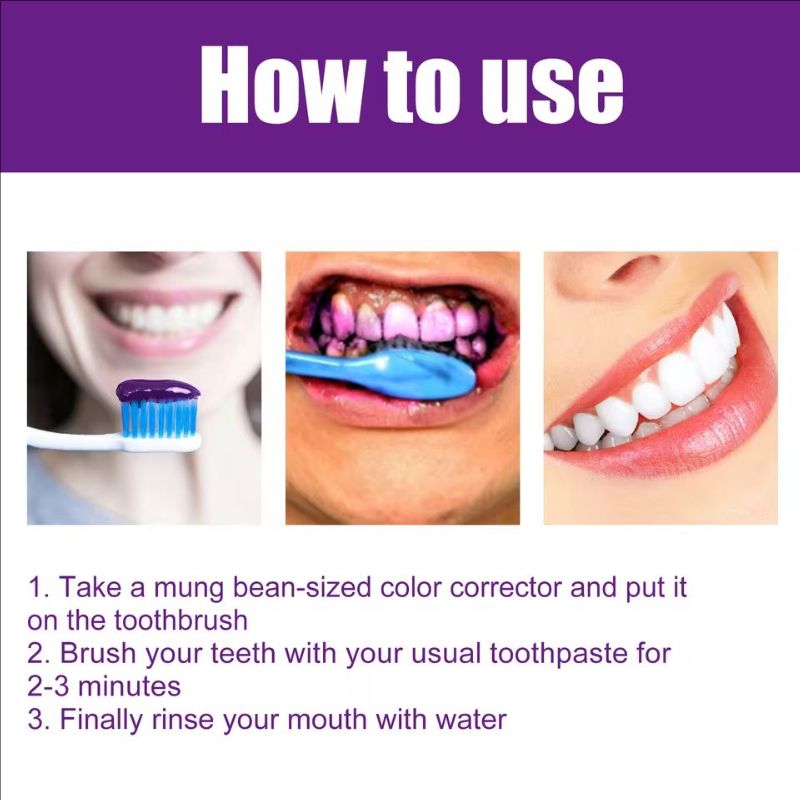 How to use

1. Take a mung bean-sized color corrector and put it on the toothbrush
2. Brush your teeth with your usual toothpaste for 2-3 minutes
3. Finally rinse your mouth with water