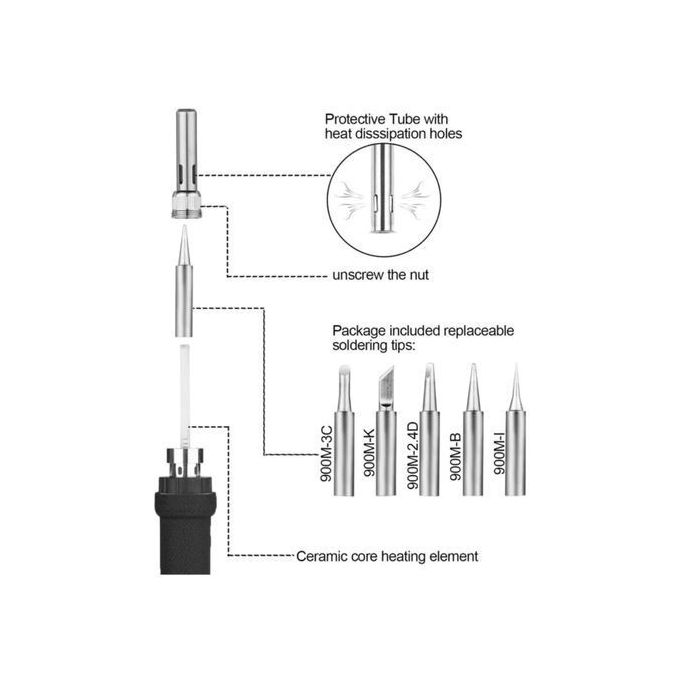 Protective Tube with heat disssipation holes

unscrew the nut

Package included replaceable soldering tips:

900M-3C

900M-K

900M-2.4D

900M-B

900M-I

Ceramic core heating element